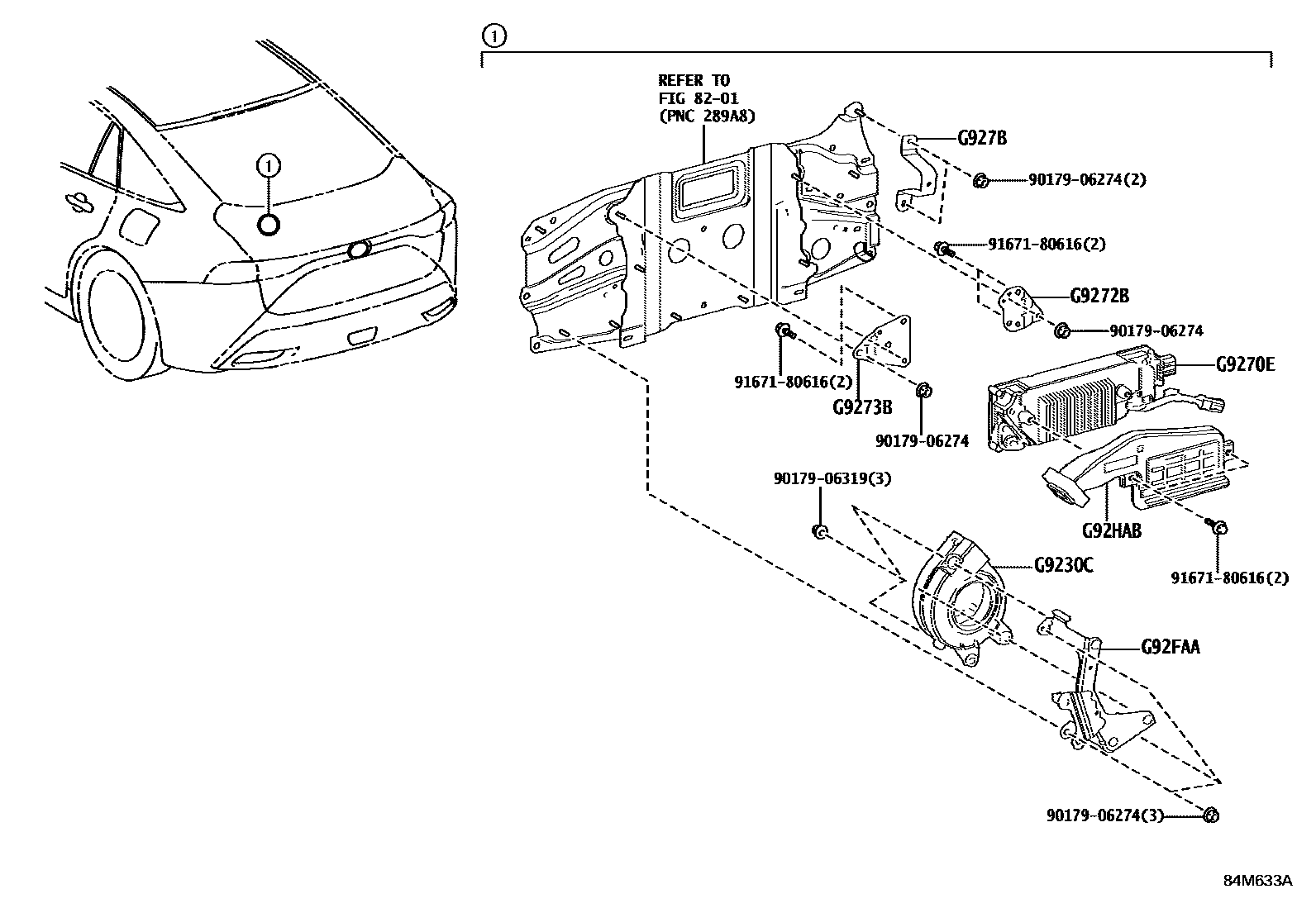 1

1

REFER TO
FIG 82-01
(PNC 289A8)

G927B

90179-06274(2)

91671-80616(2)

G9272B

90179-06274

G9270E

91671-80616(2)

G9273B

90179-06274

90179-06319(3)

G92HAB

91671-80616(2)

G9230C

G92FAA

90179-06274(3)

84M633A