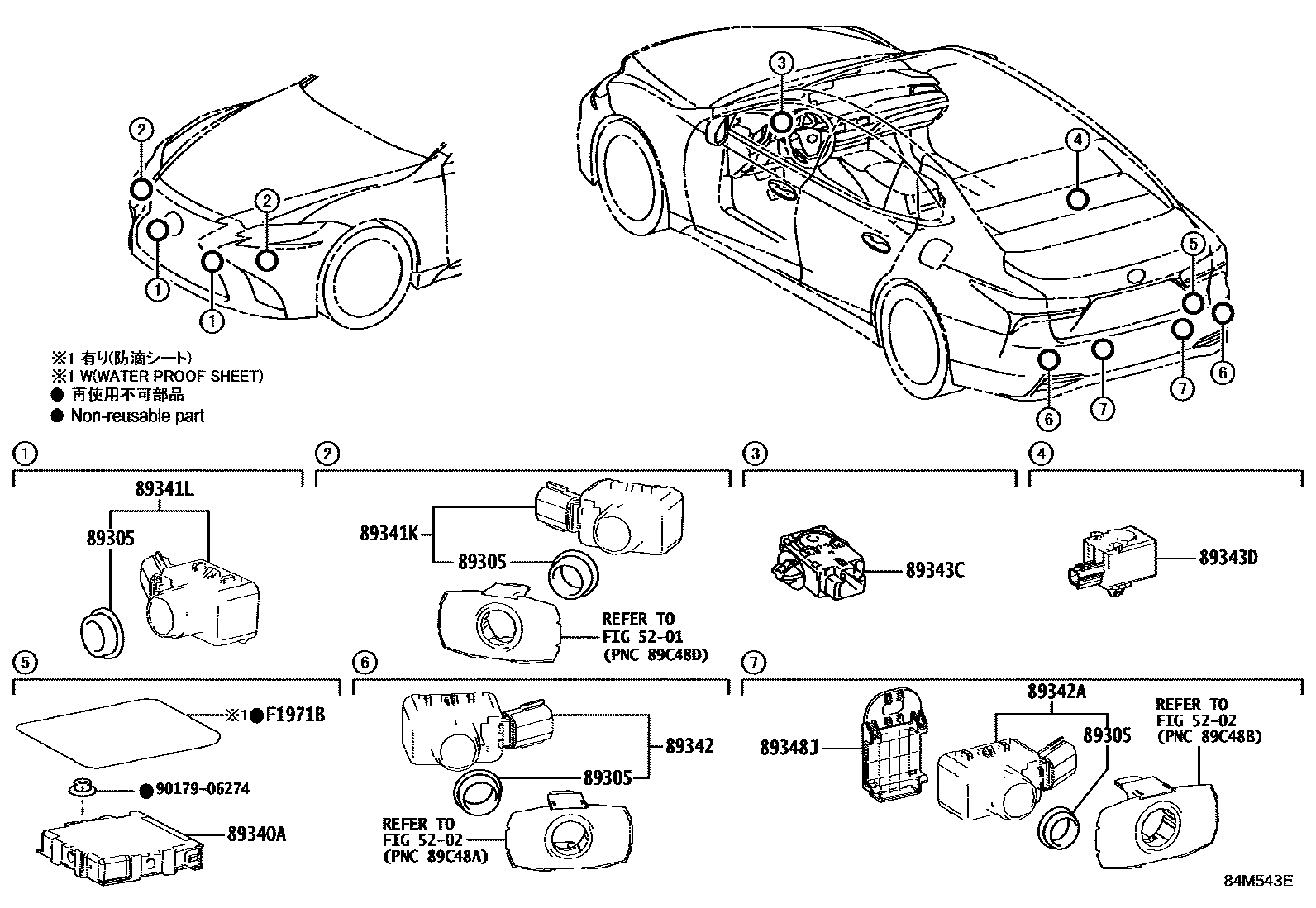 2
2
1
1
3
4
5
6
7
7
6

※1 有り(防滴シート)
※1 W(WATER PROOF SHEET)
● 再使用不可部品
● Non-reusable part

1
89341L
89305

2
89341K
89305
REFER TO FIG 52-01 (PNC 89C48D)

3
89343C

4
89343D

5
※1●F1971B
●90179-06274
89340A

6
89342
89305
REFER TO FIG 52-02 (PNC 89C48A)

7
89342A
89348J
89305
REFER TO FIG 52-02 (PNC 89C48B)

84M543E