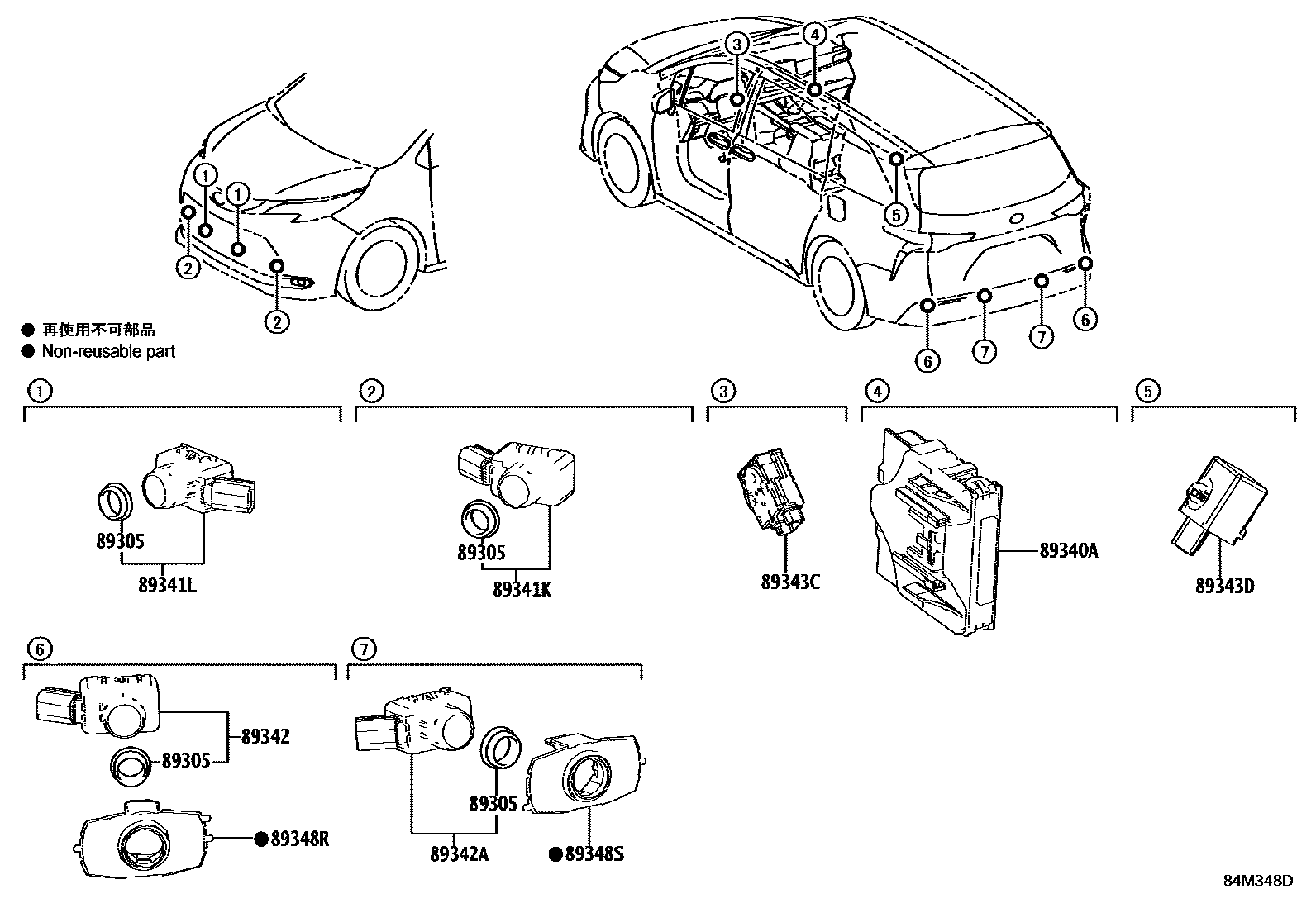 1
1
2
2
3
4
5
6
6
7
7

● 再使用不可部品
● Non-reusable part

1
89305
89341L

2
89305
89341K

3
89343C

4
89340A

5
89343D

6
89342
89305
●89348R

7
89305
89342A
●89348S

84M348D