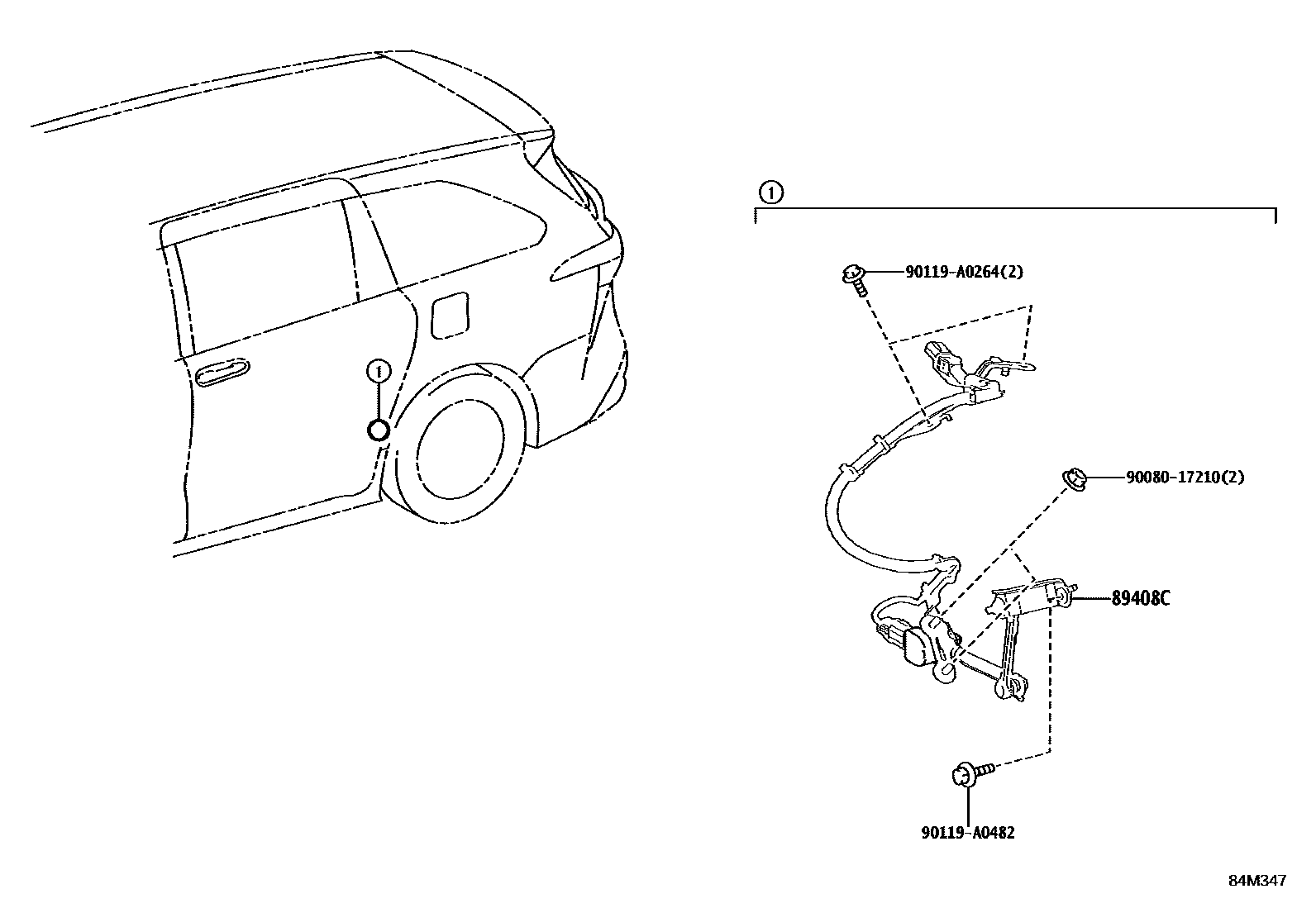 1

1

90119-A0264(2)

90080-17210(2)

89408C

90119-A0482

84M347