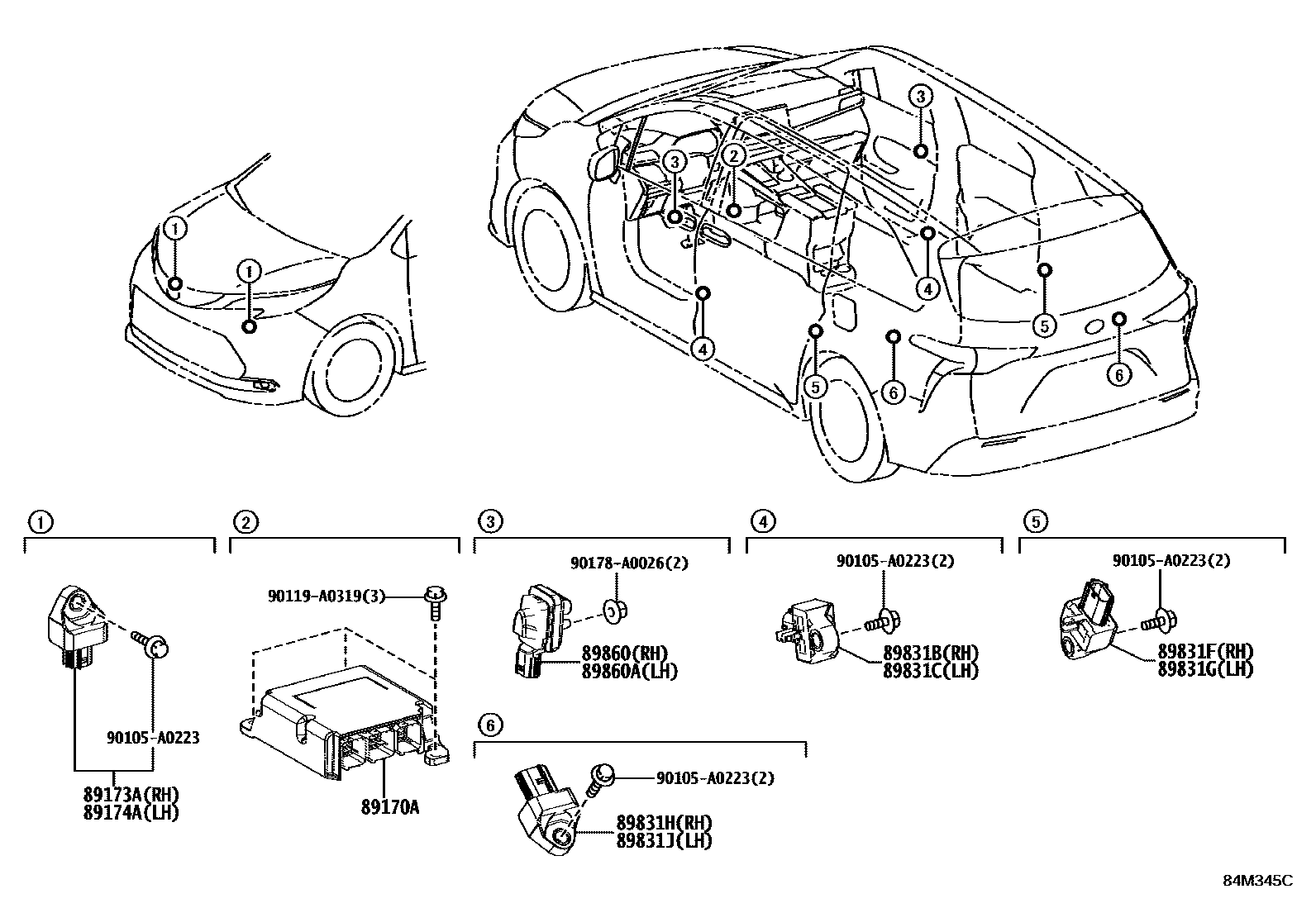 1
1
3
2
3
4
4
5
5
6
6

1
90105-A0223
89173A(RH)
89174A(LH)

2
90119-A0319(3)
89170A

3
90178-A0026(2)
89860(RH)
89860A(LH)

4
90105-A0223(2)
89831B(RH)
89831C(LH)

5
90105-A0223(2)
89831F(RH)
89831G(LH)

6
90105-A0223(2)
89831H(RH)
89831J(LH)

84M345C