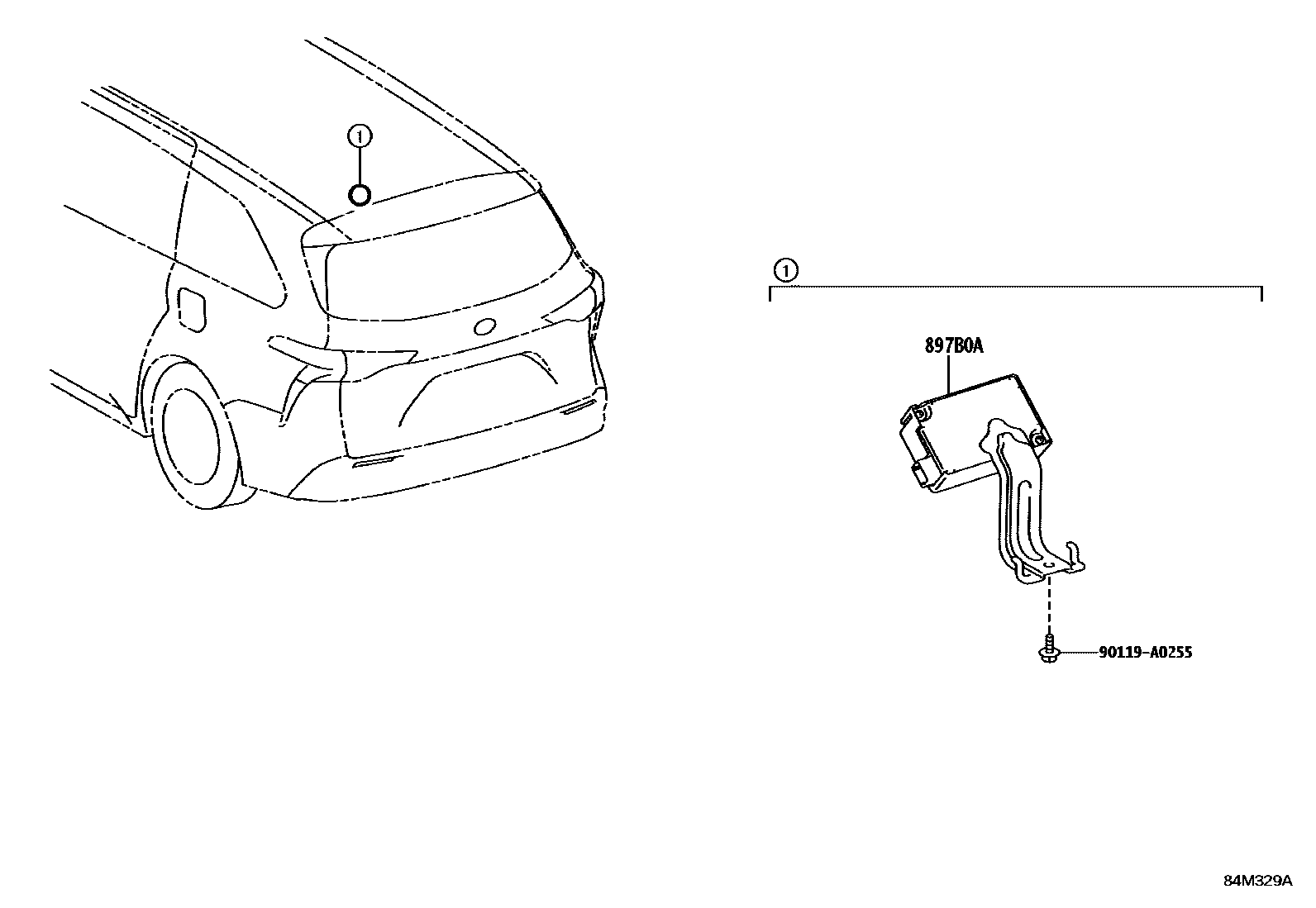 ①

①

897B0A

90119-A0255

84M329A