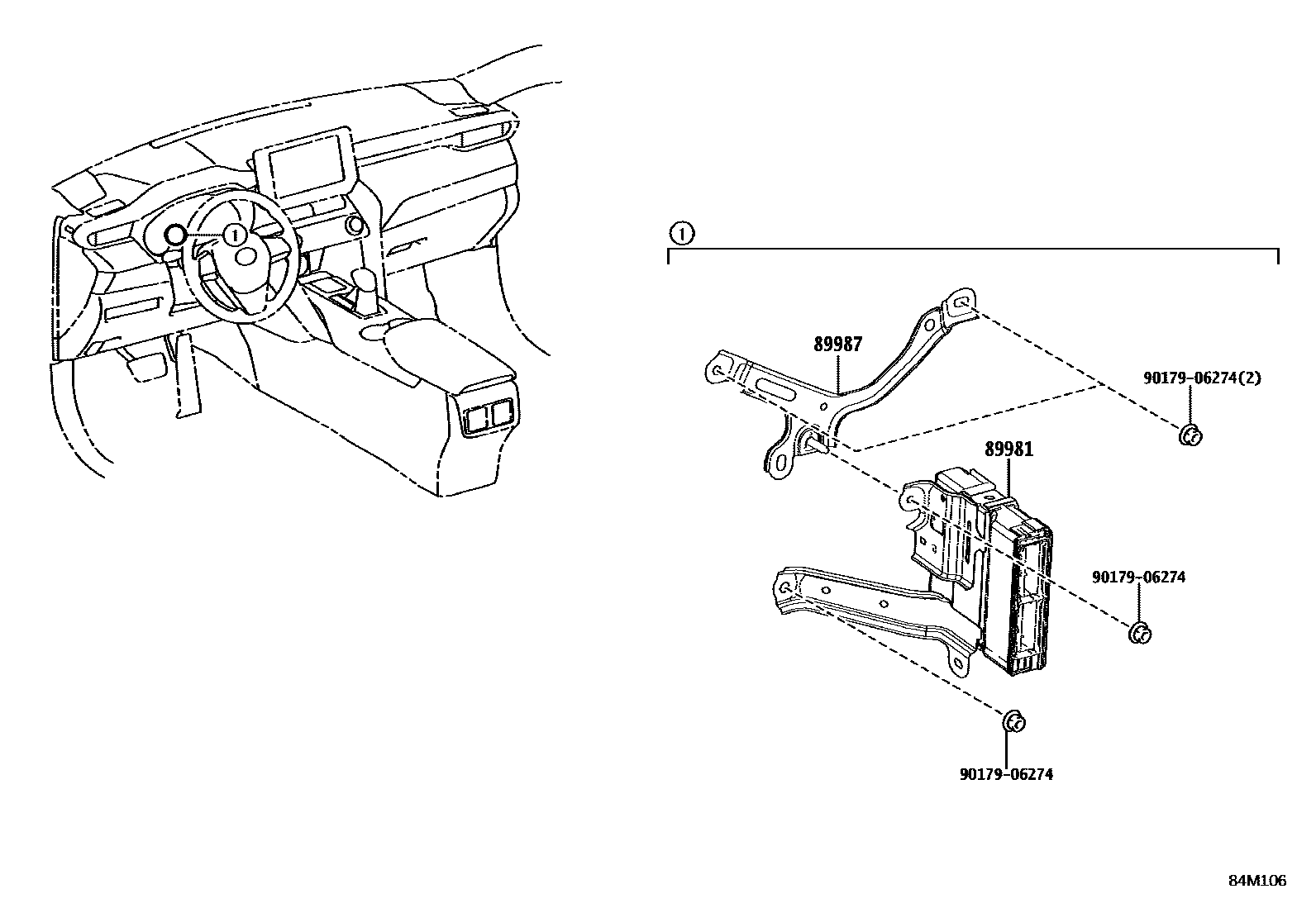 1

1

89987

90179-06274(2)

89981

90179-06274

90179-06274

84M106