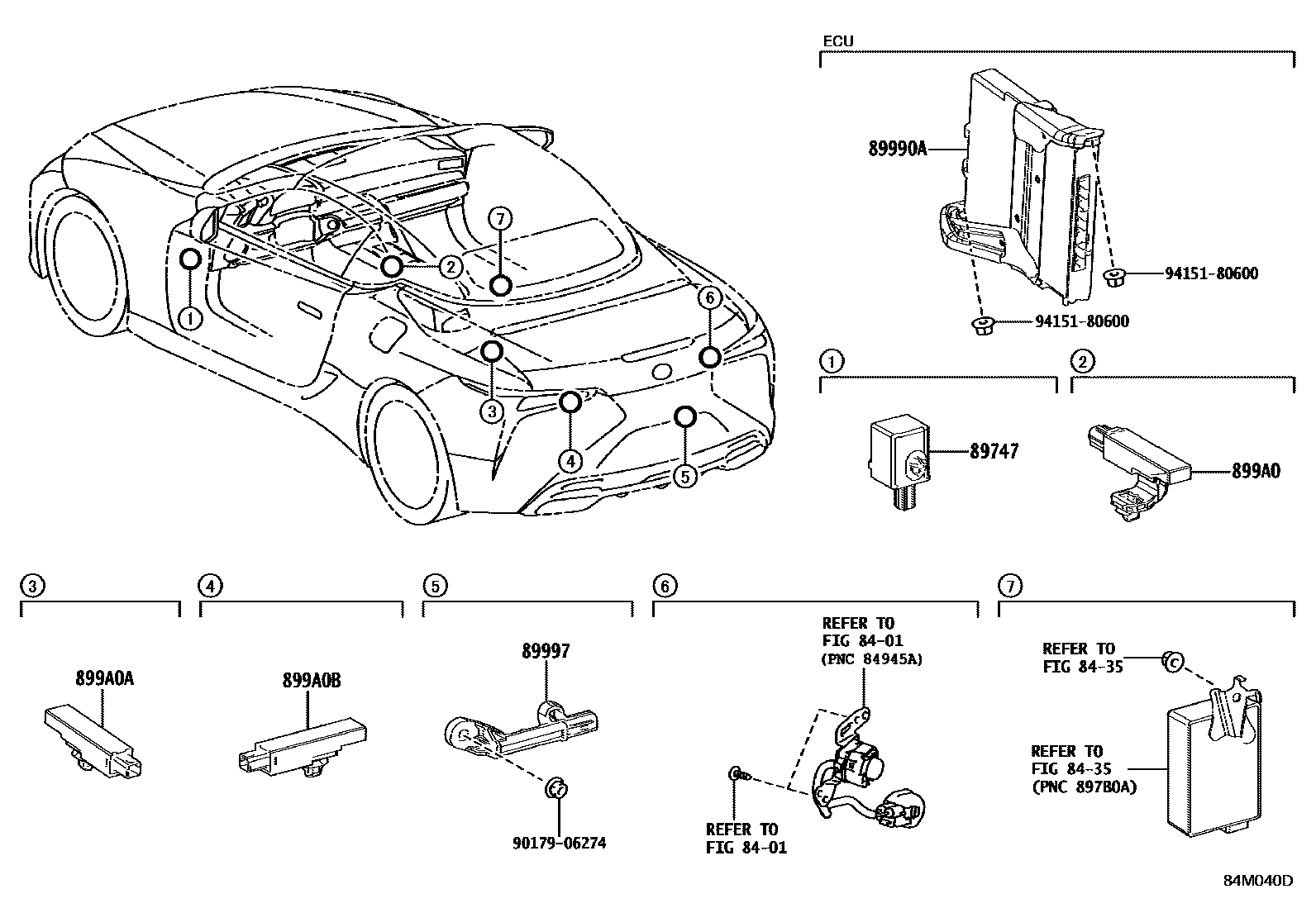 ECU

89990A

94151-80600

94151-80600

7

2

1

6

3

4

5

1

89747

2

899A0

3

899A0A

4

899A0B

5

89997

90179-06274

6

REFER TO FIG 84-01 (PNC 84945A)

REFER TO FIG 84-01

7

REFER TO FIG 84-35

REFER TO FIG 84-35 (PNC 897B0A)

84M040D