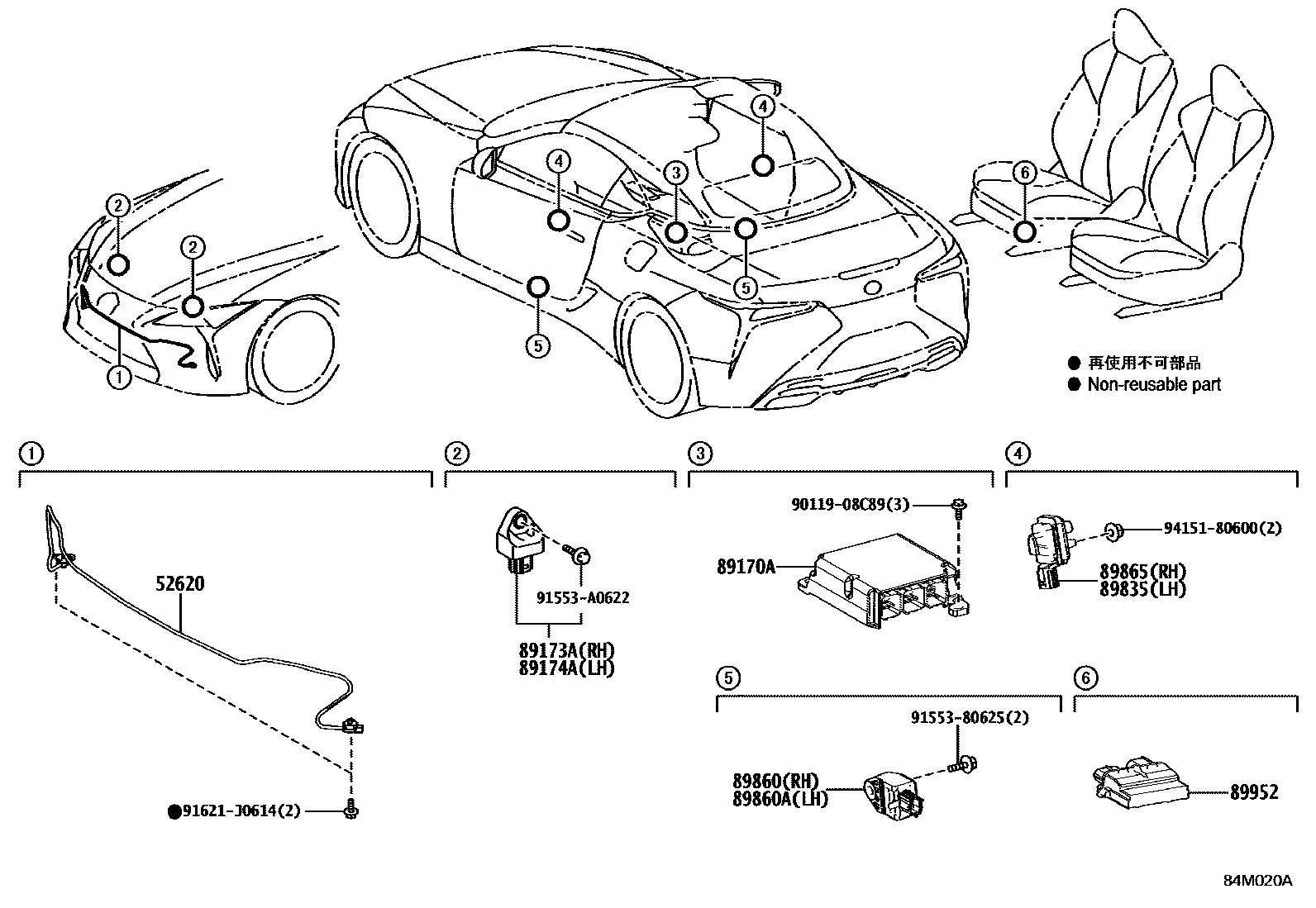 2
2
1
4
4
3
5
5
6

● 再使用不可部品
● Non-reusable part

1

52620

●91621-J0614(2)

2

91553-A0622

89173A(RH)
89174A(LH)

3

90119-08C89(3)

89170A

4

94151-80600(2)

89865(RH)
89835(LH)

5

91553-80625(2)

89860(RH)
89860A(LH)

6

89952

84M020A