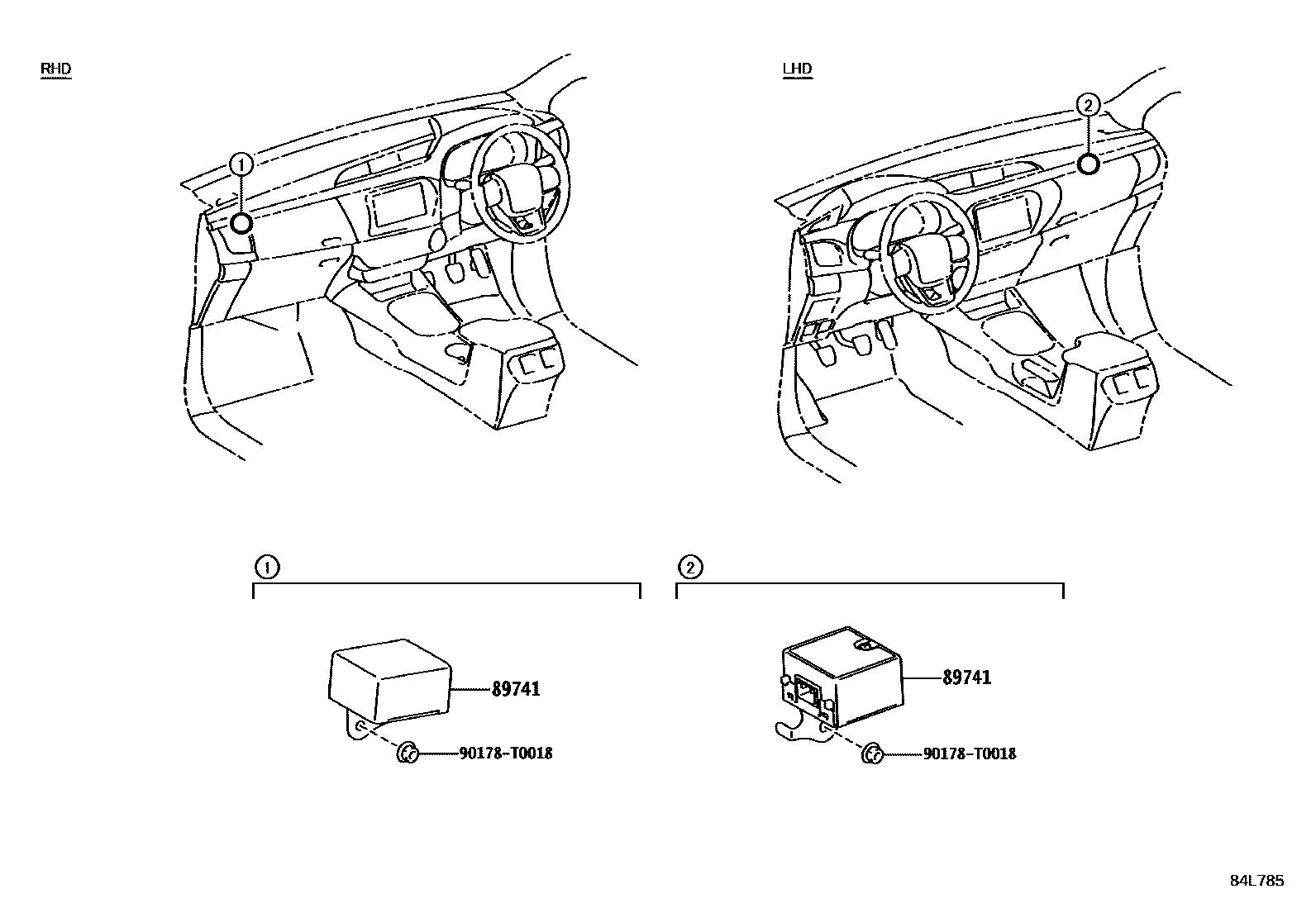 RHD

1

LHD

2

1

89741

90178-T0018

2

89741

90178-T0018

84L785