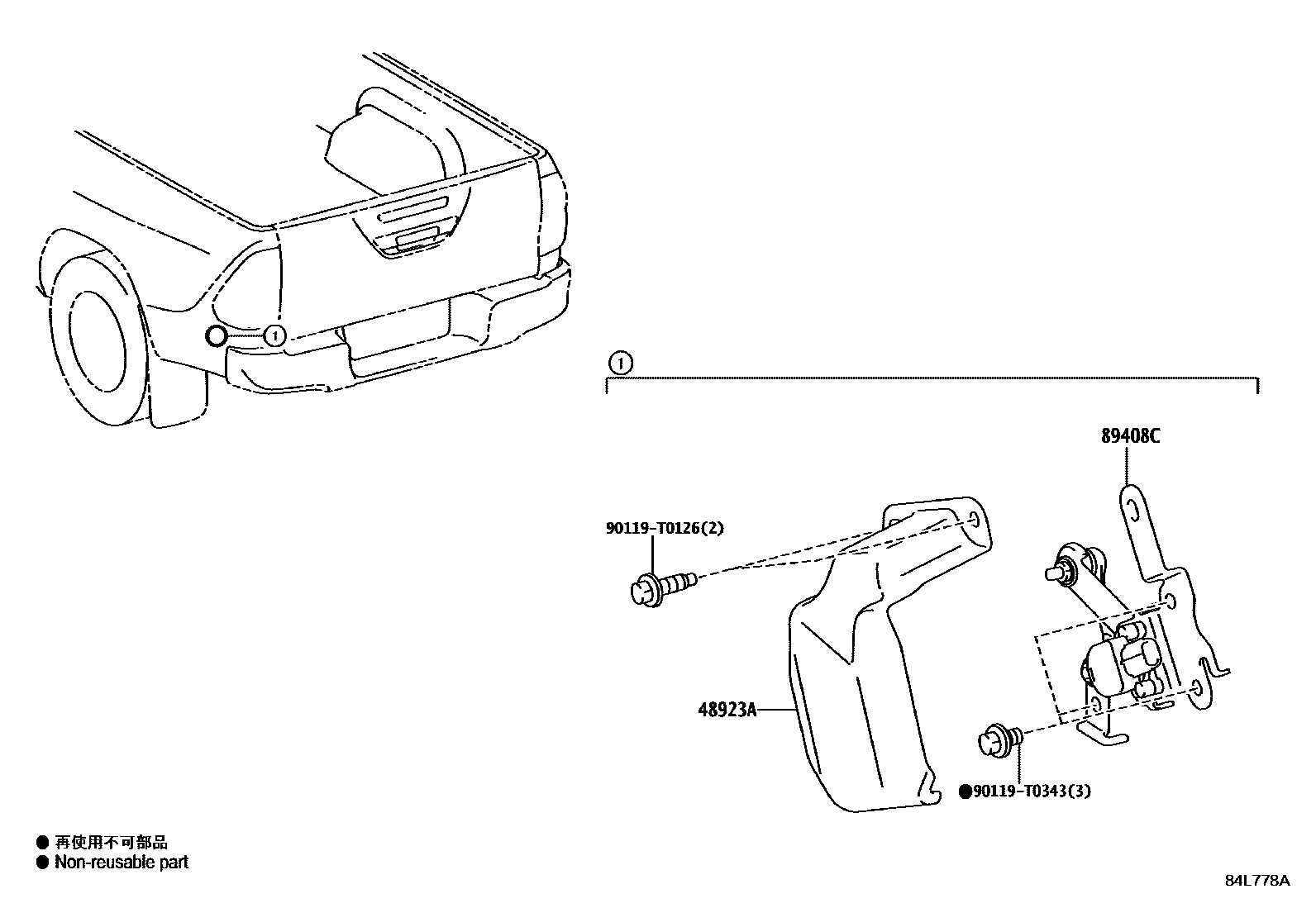 1

1

89408C

90119-T0126(2)

48923A

●90119-T0343(3)

● 再使用不可部品
● Non-reusable part

84L778A