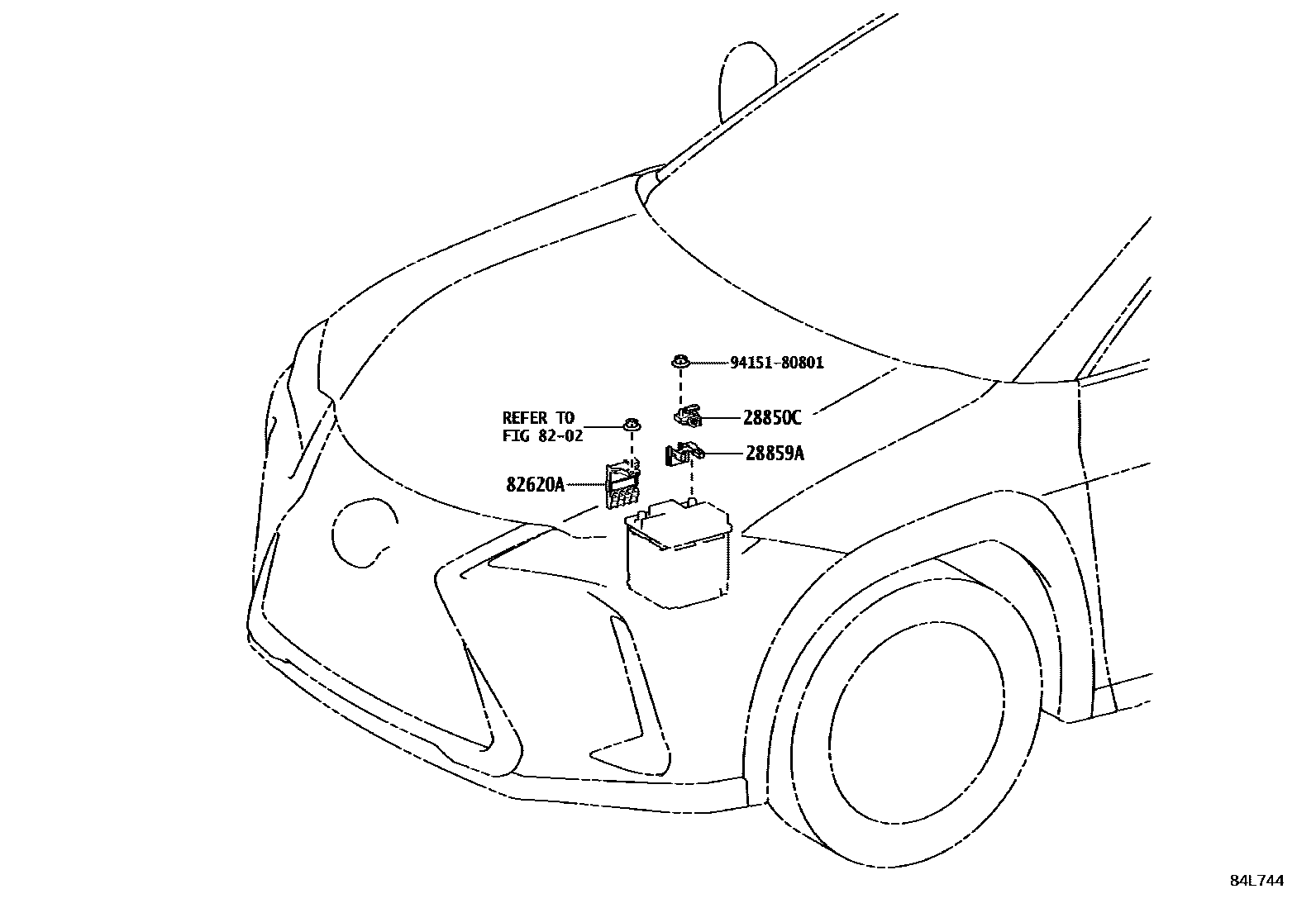 94151-80801

REFER TO
FIG 82-02

28850C

28859A

82620A

84L744