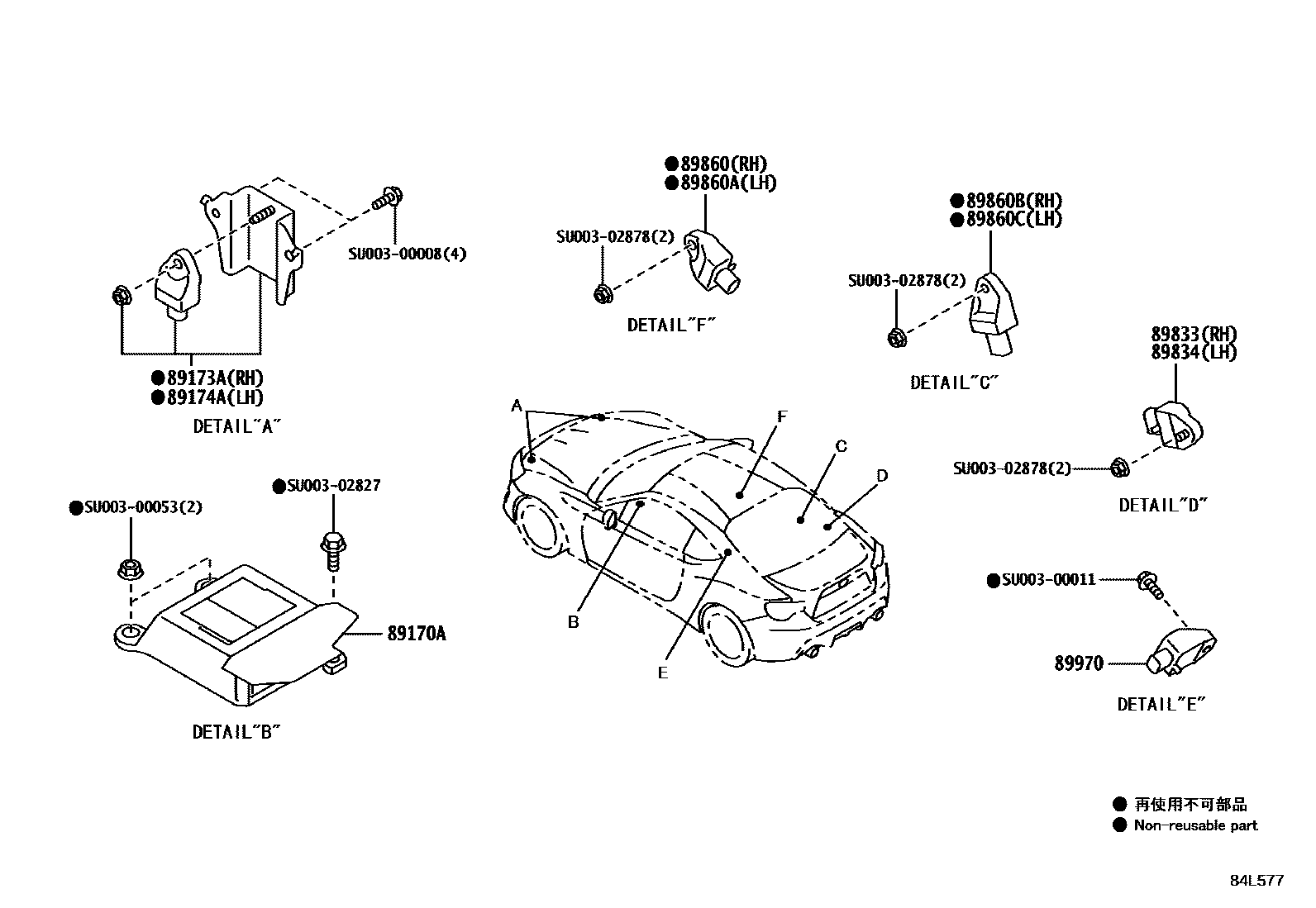 SU003-00008(4)

●89173A(RH)
●89174A(LH)

DETAIL"A"

●89860(RH)
●89860A(LH)

SU003-02878(2)

DETAIL"F"

●89860B(RH)
●89860C(LH)

SU003-02878(2)

DETAIL"C"

89833(RH)
89834(LH)

SU003-02878(2)

DETAIL"D"

A
F
C
D
B
E

●SU003-00053(2)

●SU003-02827

89170A

DETAIL"B"

●SU003-00011

89970

DETAIL"E"

● 再使用不可部品
● Non-reusable part

84L577