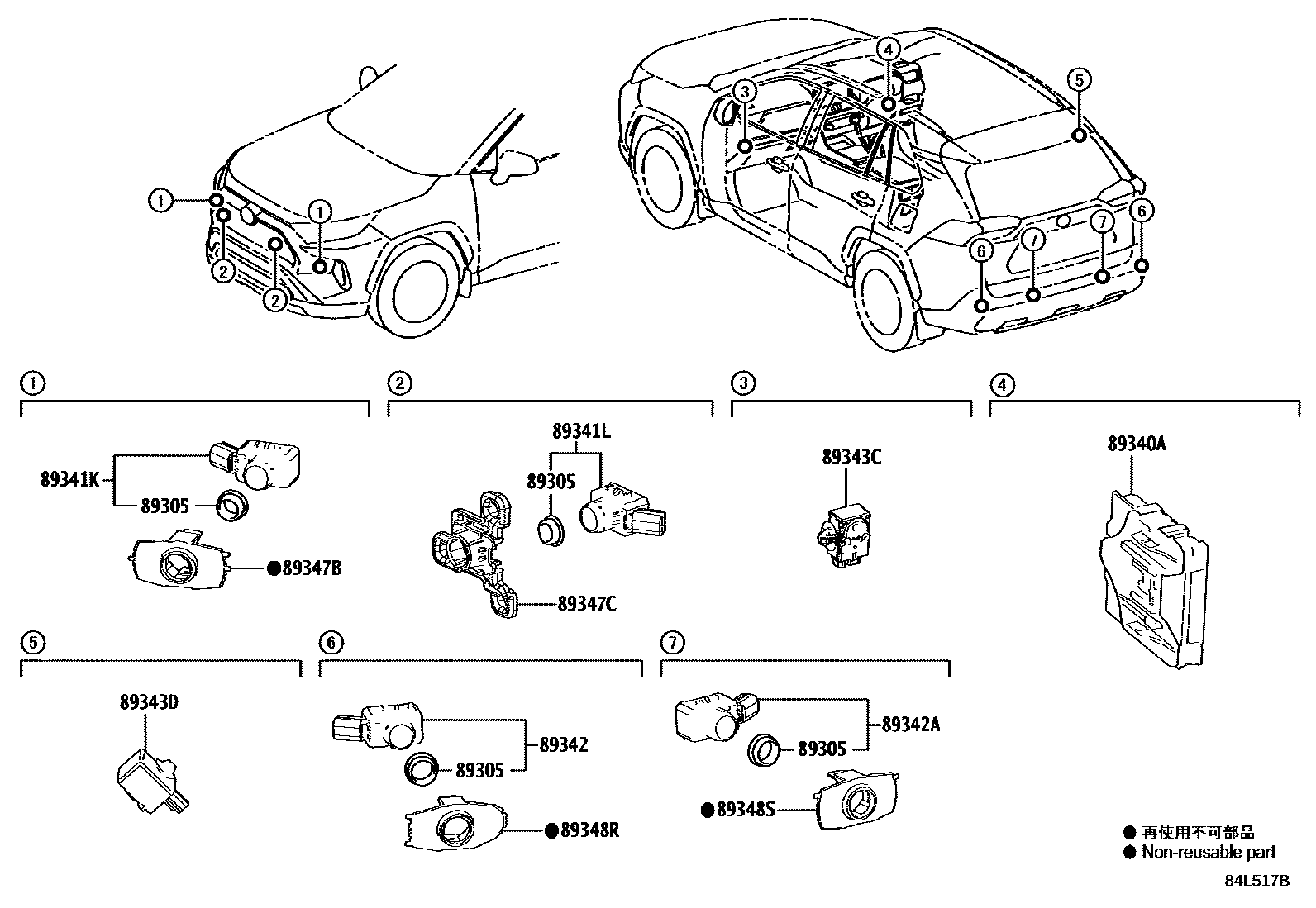 1
1
2
2
3
4
5
6
7
7
6

1
89341K
89305
●89347B

2
89341L
89305
89347C

3
89343C

4
89340A

5
89343D

6
89342
89305
●89348R

7
89342A
89305
●89348S

● 再使用不可部品
● Non-reusable part

84L517B