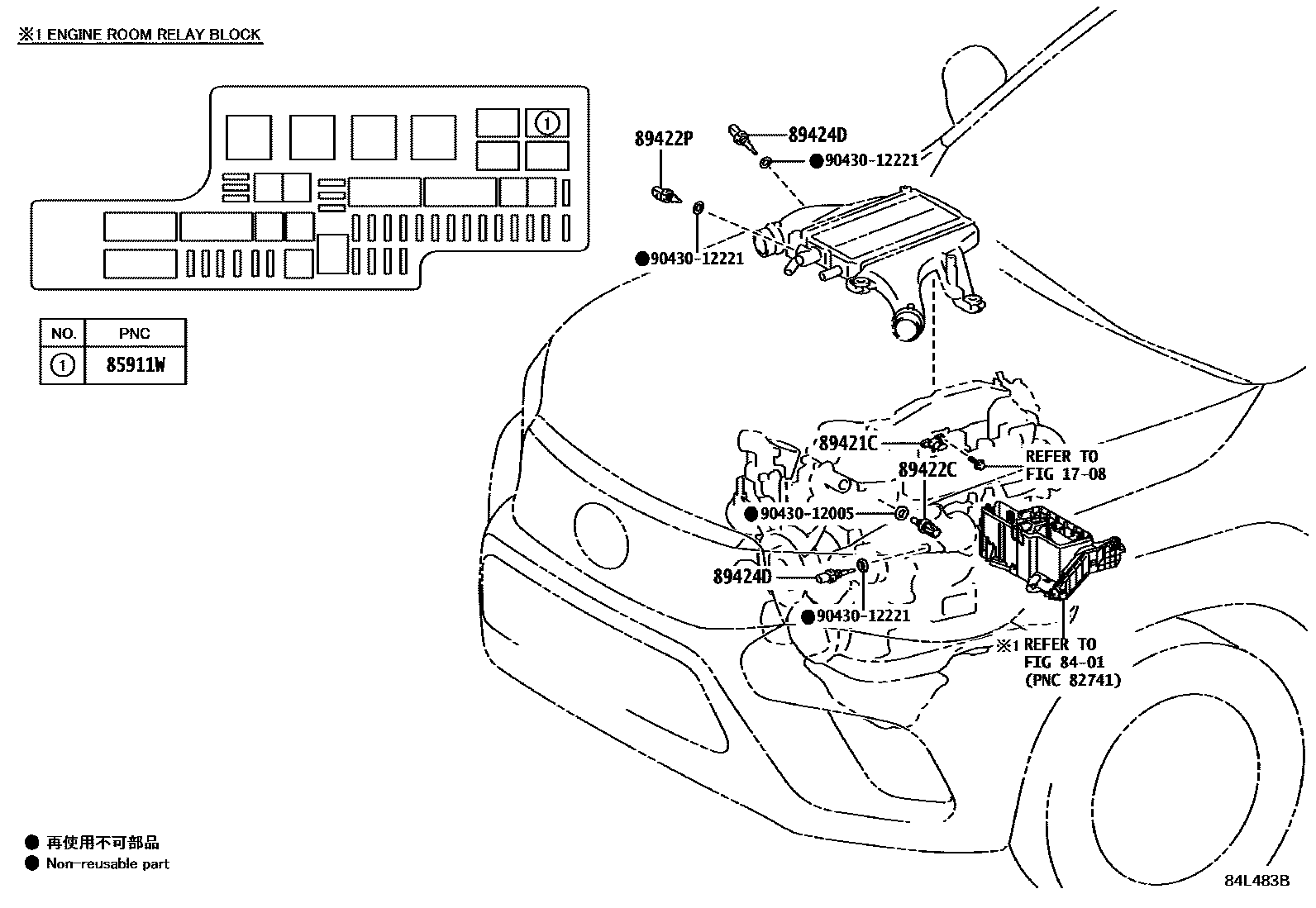 ※1 ENGINE ROOM RELAY BLOCK

①

| NO. | PNC |
|---|---|
| ① | 85911W |

89422P
89424D
● 90430-12221
● 90430-12221
89421C
REFER TO FIG 17-08
89422C
● 90430-12005
89424D
● 90430-12221
※1 REFER TO FIG 84-01 (PNC 82741)

● 再使用不可部品
● Non-reusable part

84L483B