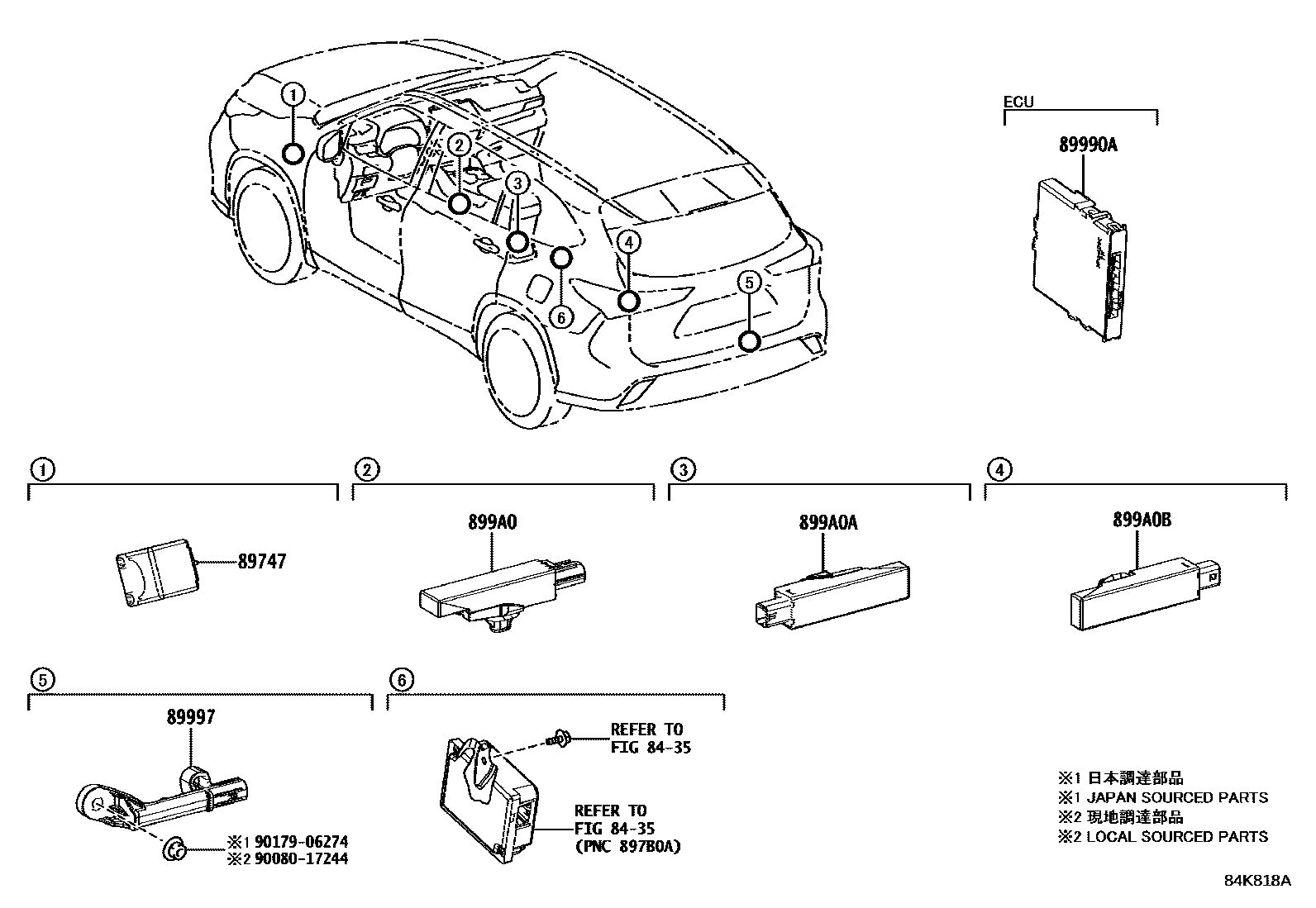 1
2
3
4
5
6

ECU
89990A

1
89747

2
899A0

3
899A0A

4
899A0B

5
89997
※1 90179-06274
※2 90080-17244

6
REFER TO
FIG 84-35
REFER TO
FIG 84-35
(PNC 897B0A)

※1 日本調達部品
※1 JAPAN SOURCED PARTS
※2 現地調達部品
※2 LOCAL SOURCED PARTS

84K818A