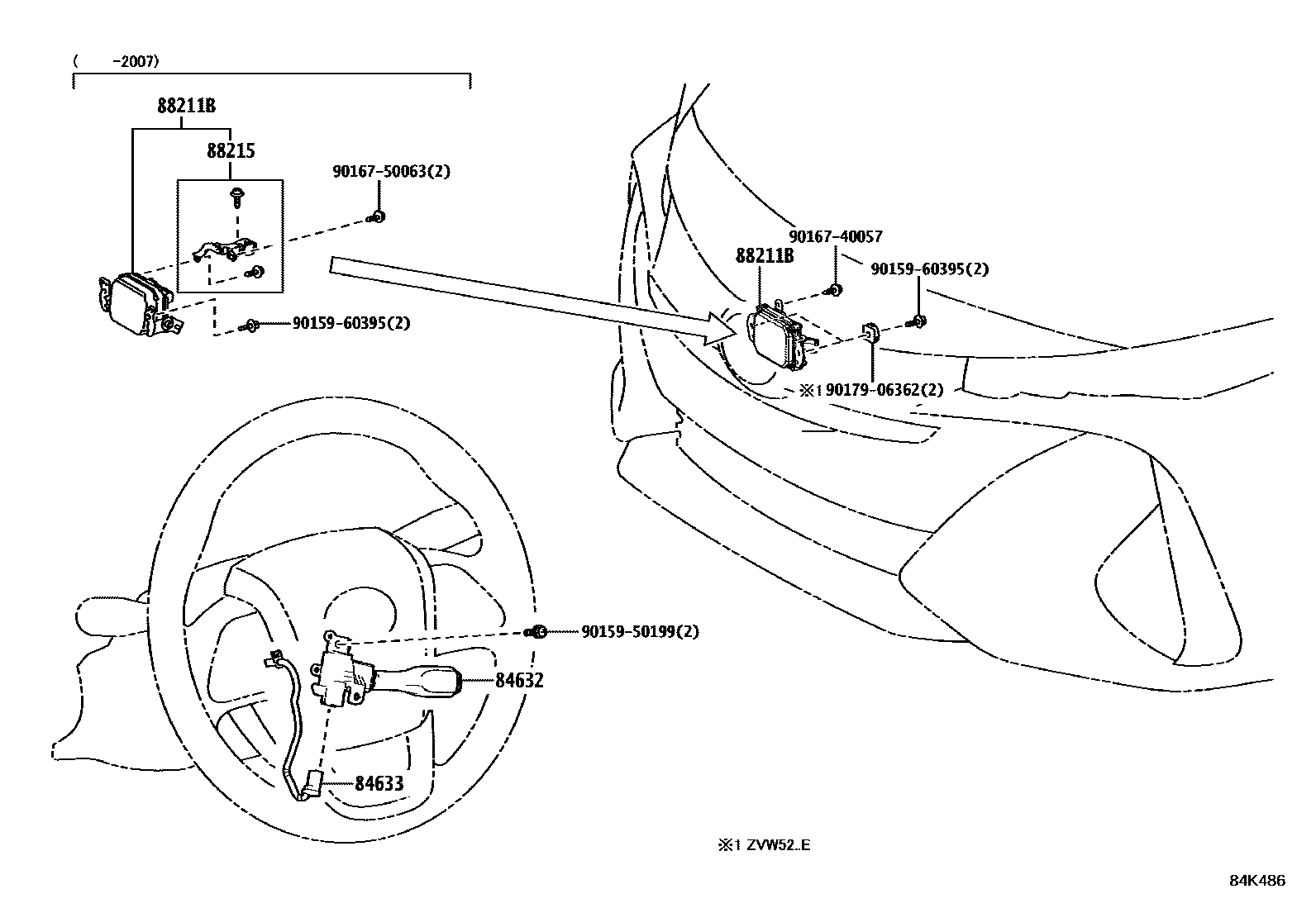 (　　-2007)

88211B

88215

90167-50063(2)

90159-60395(2)

90167-40057

88211B

90159-60395(2)

※1 90179-06362(2)

90159-50199(2)

84632

84633

※1 ZVW52..E

84K486