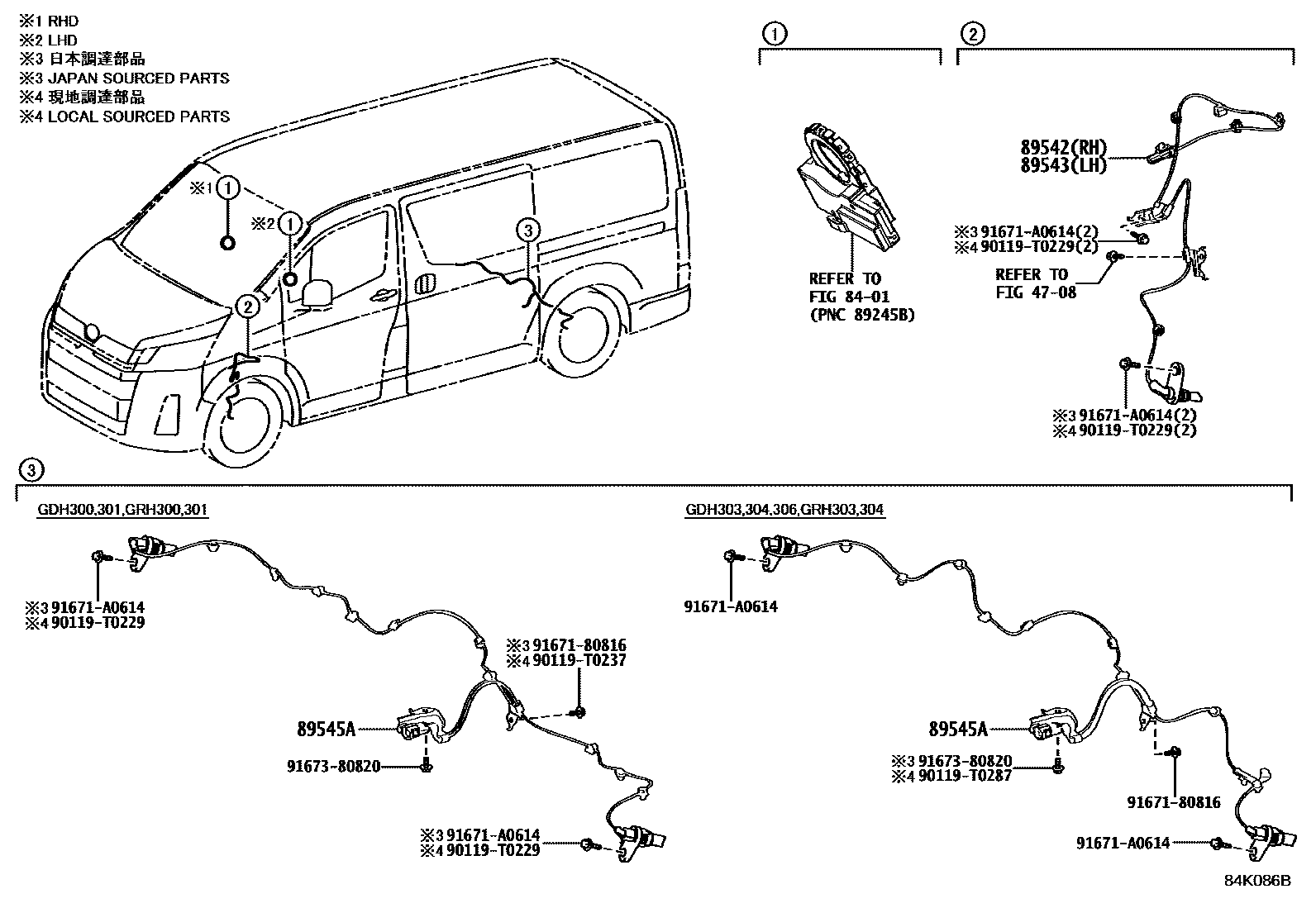 ※1 RHD
※2 LHD
※3 日本調達部品
※3 JAPAN SOURCED PARTS
※4 現地調達部品
※4 LOCAL SOURCED PARTS

※1 ①
※2 ①
②
③

①
REFER TO
FIG 84-01
(PNC 89245B)

②
89542(RH)
89543(LH)
※3 91671-A0614(2)
※4 90119-T0229(2)
REFER TO
FIG 47-08
※3 91671-A0614(2)
※4 90119-T0229(2)

③
GDH300,301,GRH300,301
※3 91671-A0614
※4 90119-T0229
※3 91671-80816
※4 90119-T0237
89545A
91673-80820
※3 91671-A0614
※4 90119-T0229

GDH303,304,306,GRH303,304
91671-A0614
89545A
※3 91673-80820
※4 90119-T0287
91671-80816
91671-A0614

84K086B