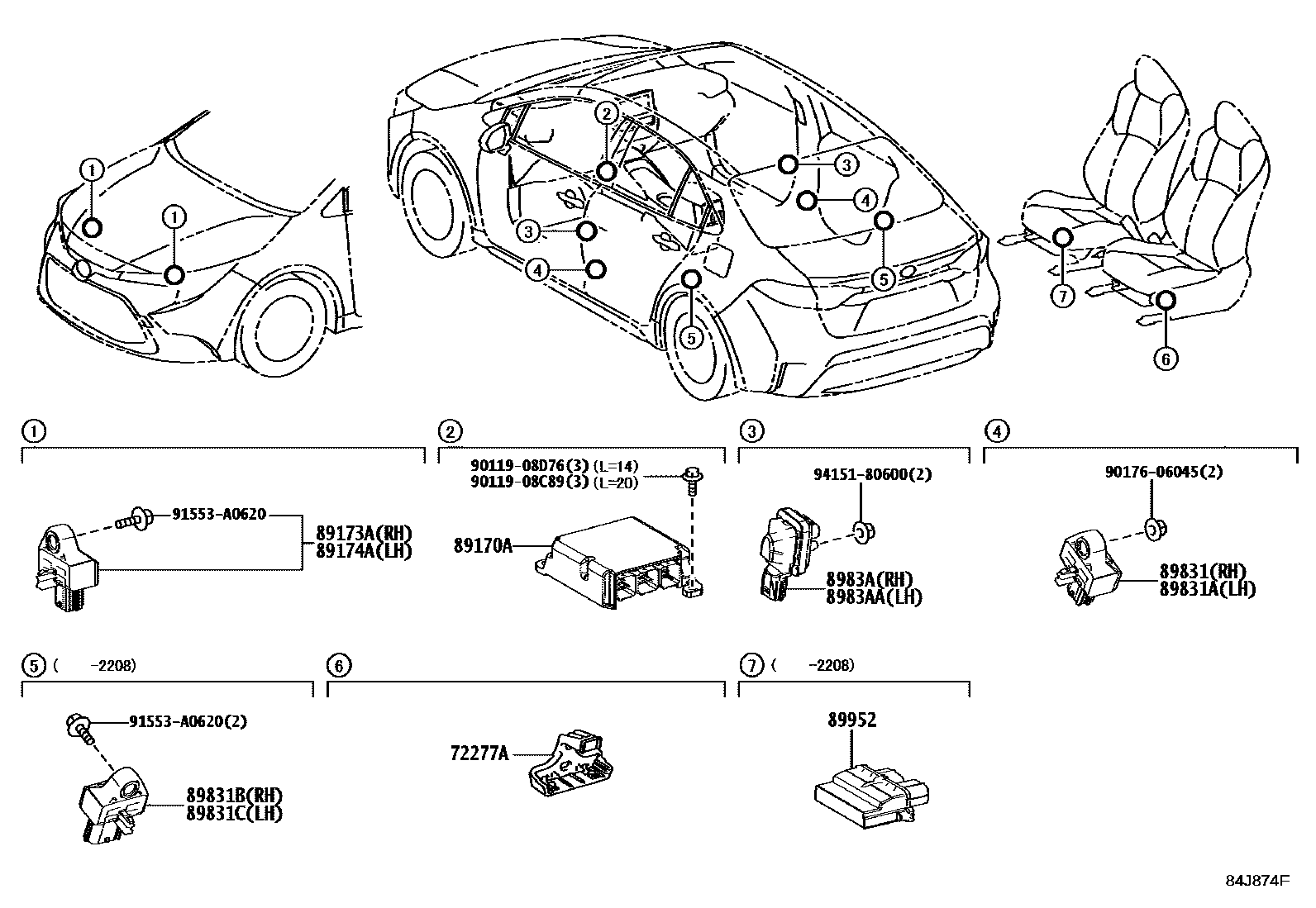 1
1
2
3
4
3
4
5
5
7
6

1
91553-A0620
89173A(RH)
89174A(LH)

2
90119-08D76(3) (L=14)
90119-08C89(3) (L=20)
89170A

3
94151-80600(2)
8983A(RH)
8983AA(LH)

4
90176-06045(2)
89831(RH)
89831A(LH)

5 ( -2208)
91553-A0620(2)
89831B(RH)
89831C(LH)

6
72277A

7 ( -2208)
89952

84J874F