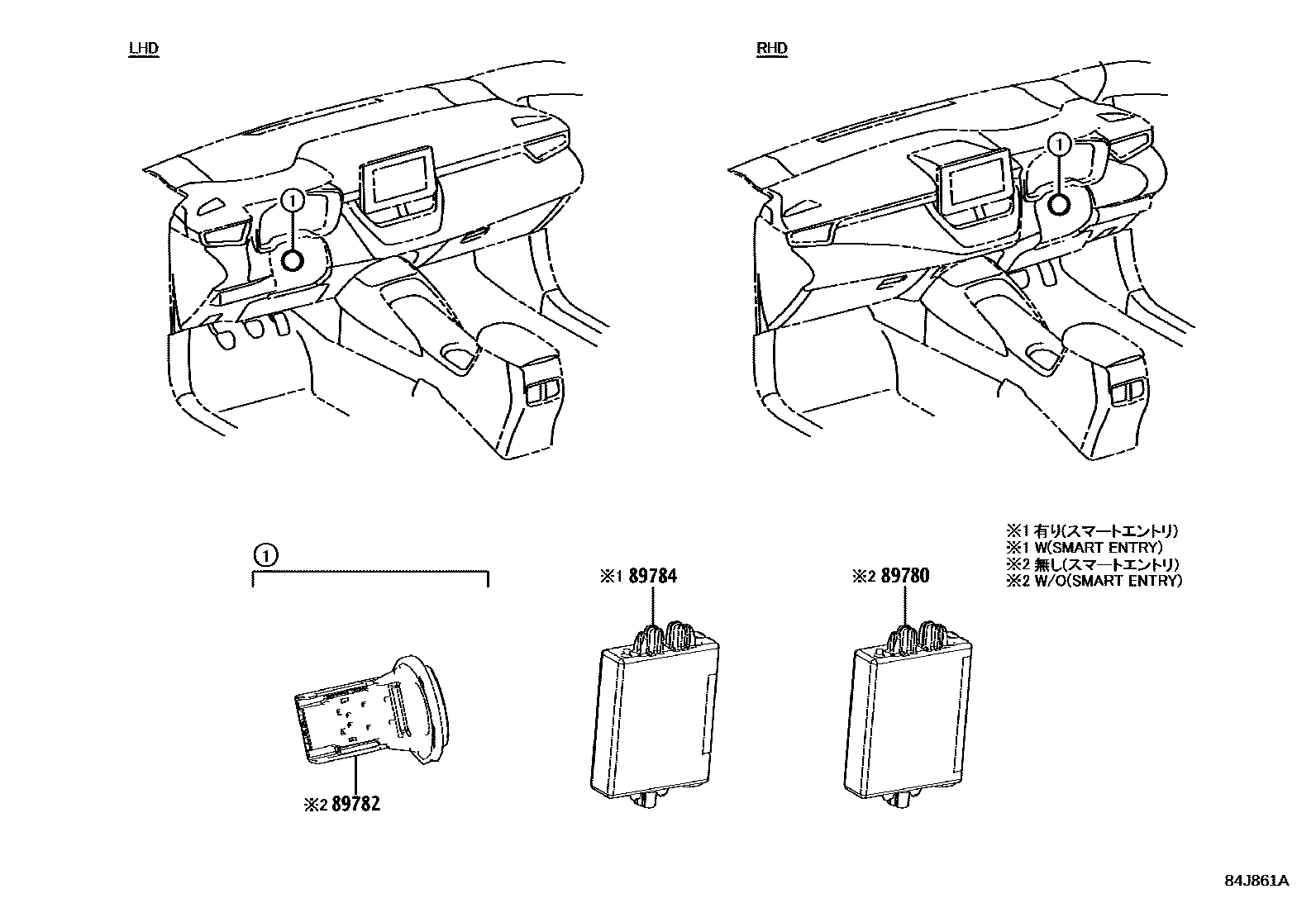 LHD

RHD

①

①

①

※1 有り(スマートエントリ)
※1 W(SMART ENTRY)
※2 無し(スマートエントリ)
※2 W/O(SMART ENTRY)

※1 89784

※2 89780

※2 89782

84J861A