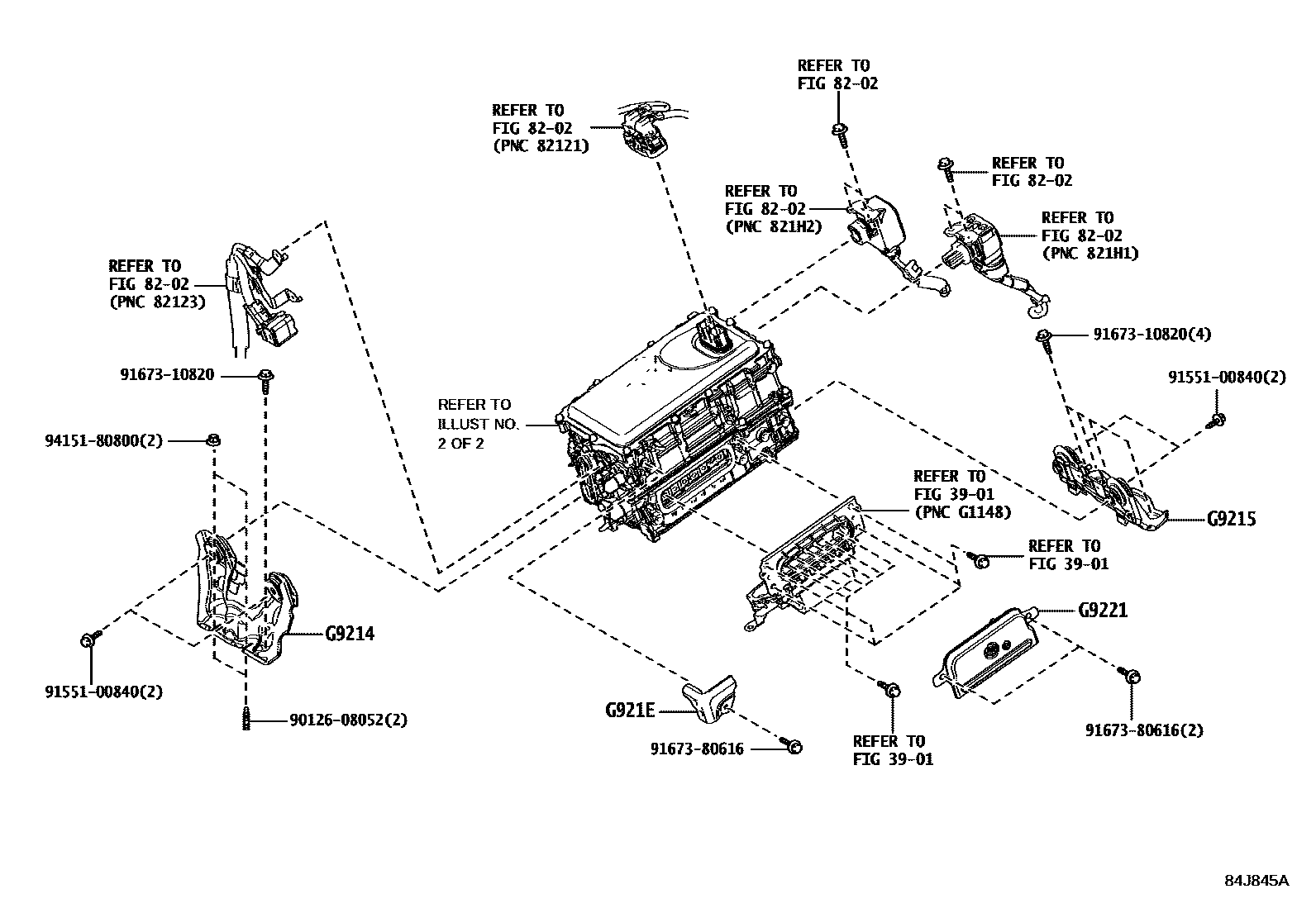 REFER TO
FIG 82-02

REFER TO
FIG 82-02
(PNC 82121)

REFER TO
FIG 82-02

REFER TO
FIG 82-02
(PNC 821H2)

REFER TO
FIG 82-02
(PNC 821H1)

REFER TO
FIG 82-02
(PNC 82123)

91673-10820(4)

91673-10820

91551-00840(2)

REFER TO
ILLUST NO.
2 OF 2

94151-80800(2)

REFER TO
FIG 39-01
(PNC G1148)

G9215

REFER TO
FIG 39-01

G9221

G9214

91551-00840(2)

90126-08052(2)

G921E

91673-80616

REFER TO
FIG 39-01

91673-80616(2)

84J845A