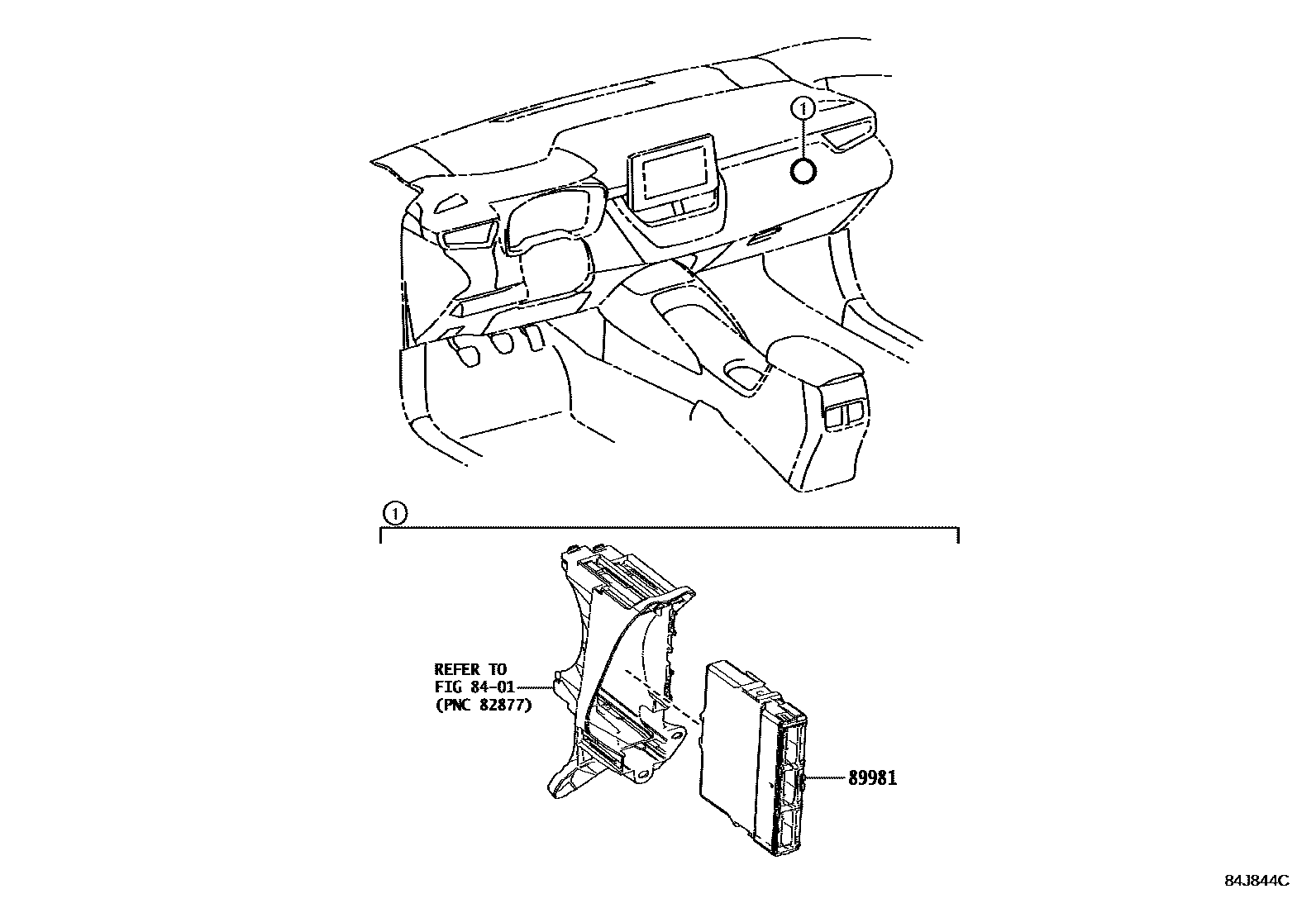 1

1

REFER TO FIG 84-01 (PNC 82877)

89981

84J844C