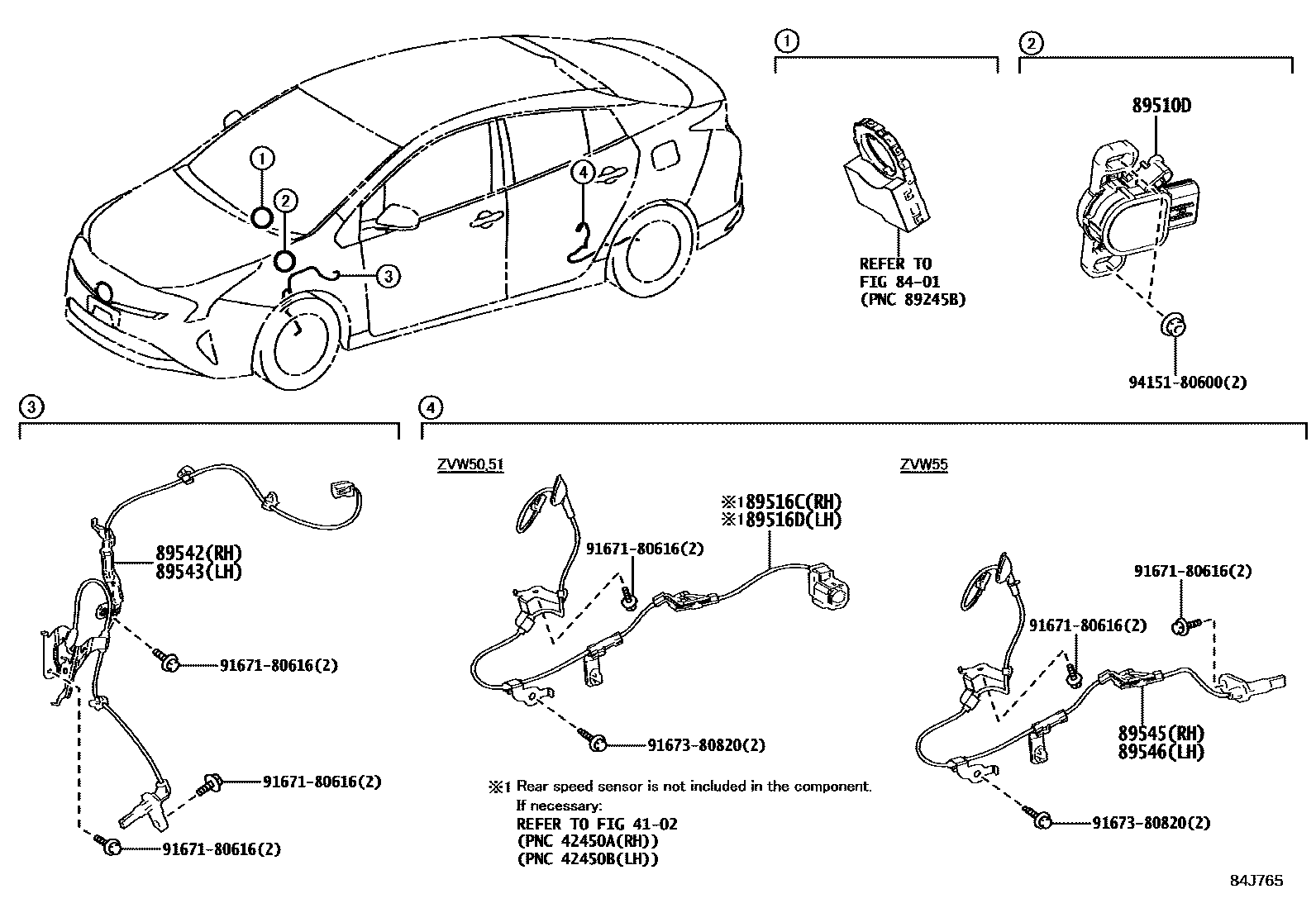 1
2
3
4

1

REFER TO
FIG 84-01
(PNC 89245B)

2

89510D

94151-80600(2)

3

89542(RH)
89543(LH)

91671-80616(2)

91671-80616(2)

91671-80616(2)

4

ZVW50,51

※1 89516C(RH)
※1 89516D(LH)

91671-80616(2)

91673-80820(2)

※1 Rear speed sensor is not included in the component.
If necessary:
REFER TO FIG 41-02
(PNC 42450A(RH))
(PNC 42450B(LH))

ZVW55

91671-80616(2)

91671-80616(2)

89545(RH)
89546(LH)

91673-80820(2)

84J765