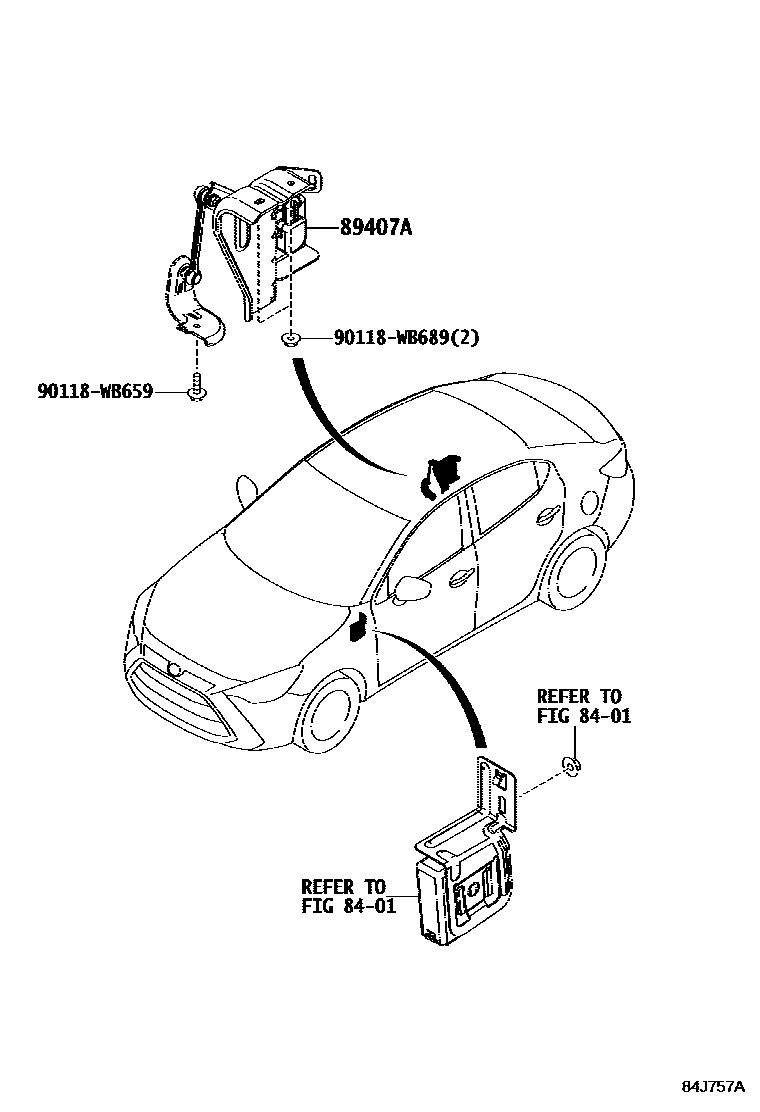 89407A

90118-WB689(2)

90118-WB659

REFER TO
FIG 84-01

REFER TO
FIG 84-01

84J757A