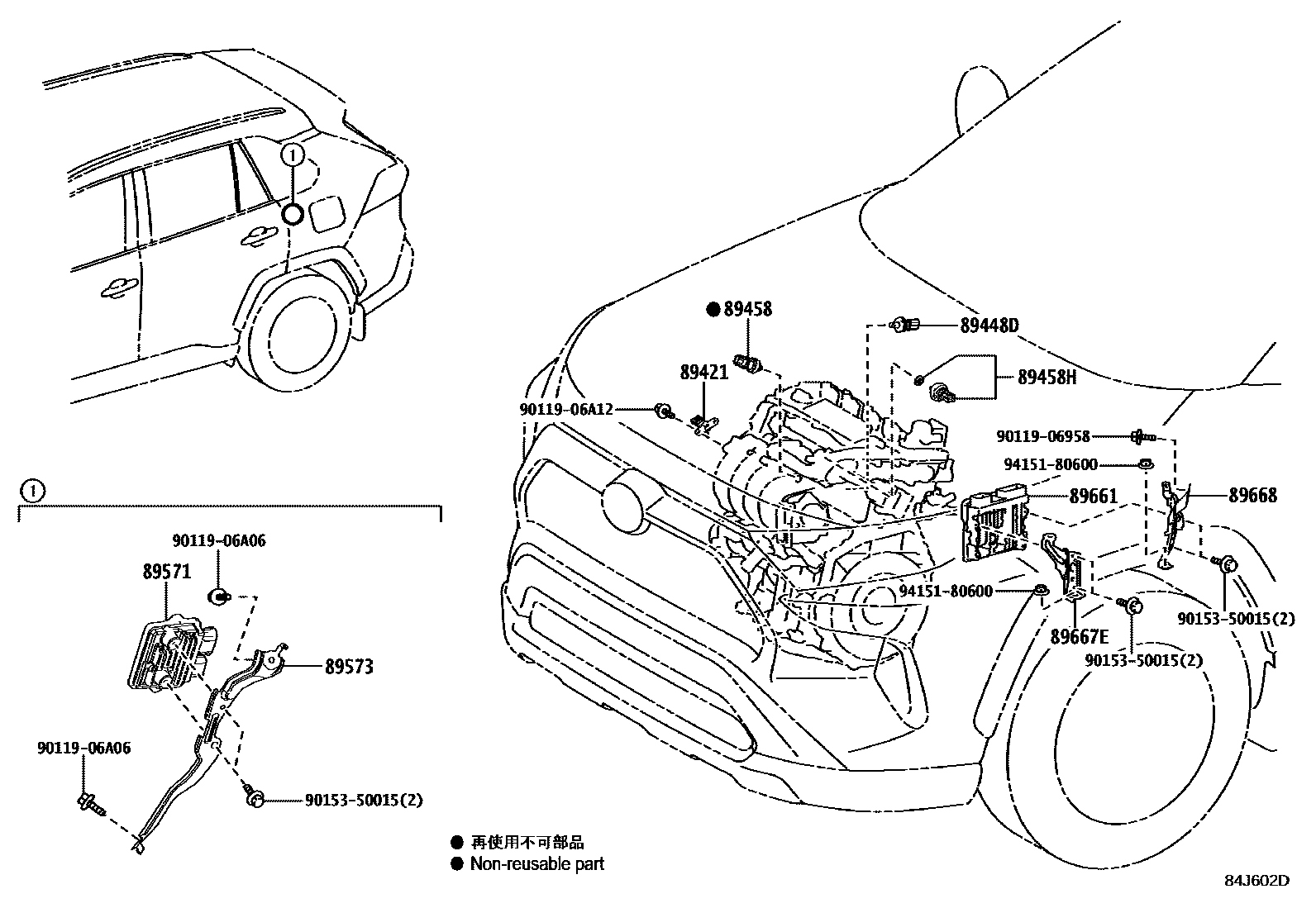 1

1

90119-06A06

89571

89573

90119-06A06

90153-50015(2)

● 89458

89421

90119-06A12

89448D

89458H

90119-06958

94151-80600

89661

89668

94151-80600

89667E

90153-50015(2)

90153-50015(2)

● 再使用不可部品
● Non-reusable part

84J602D