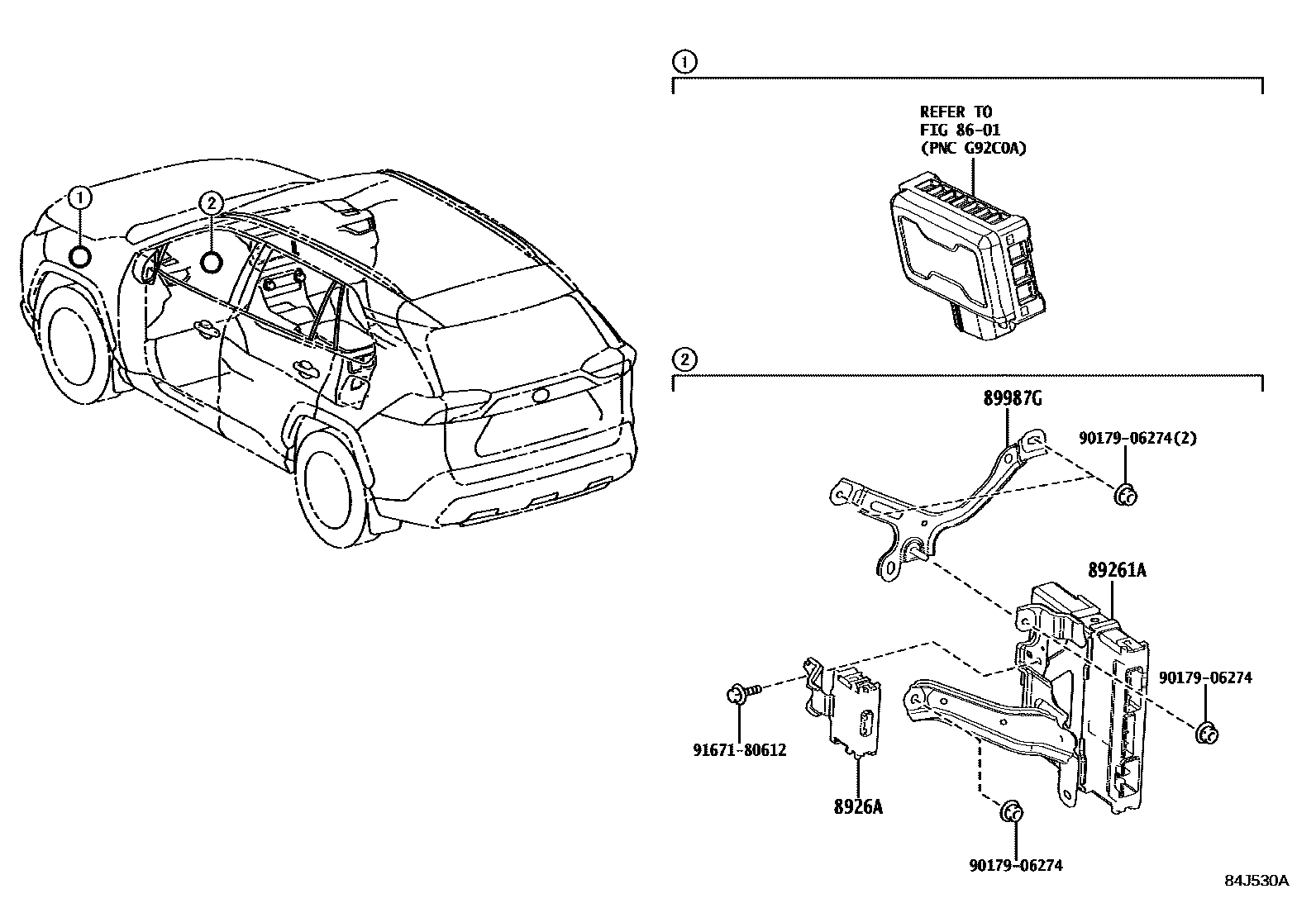 1

2

1

REFER TO
FIG 86-01
(PNC G92C0A)

2

89987G

90179-06274(2)

89261A

90179-06274

91671-80612

8926A

90179-06274

84J530A