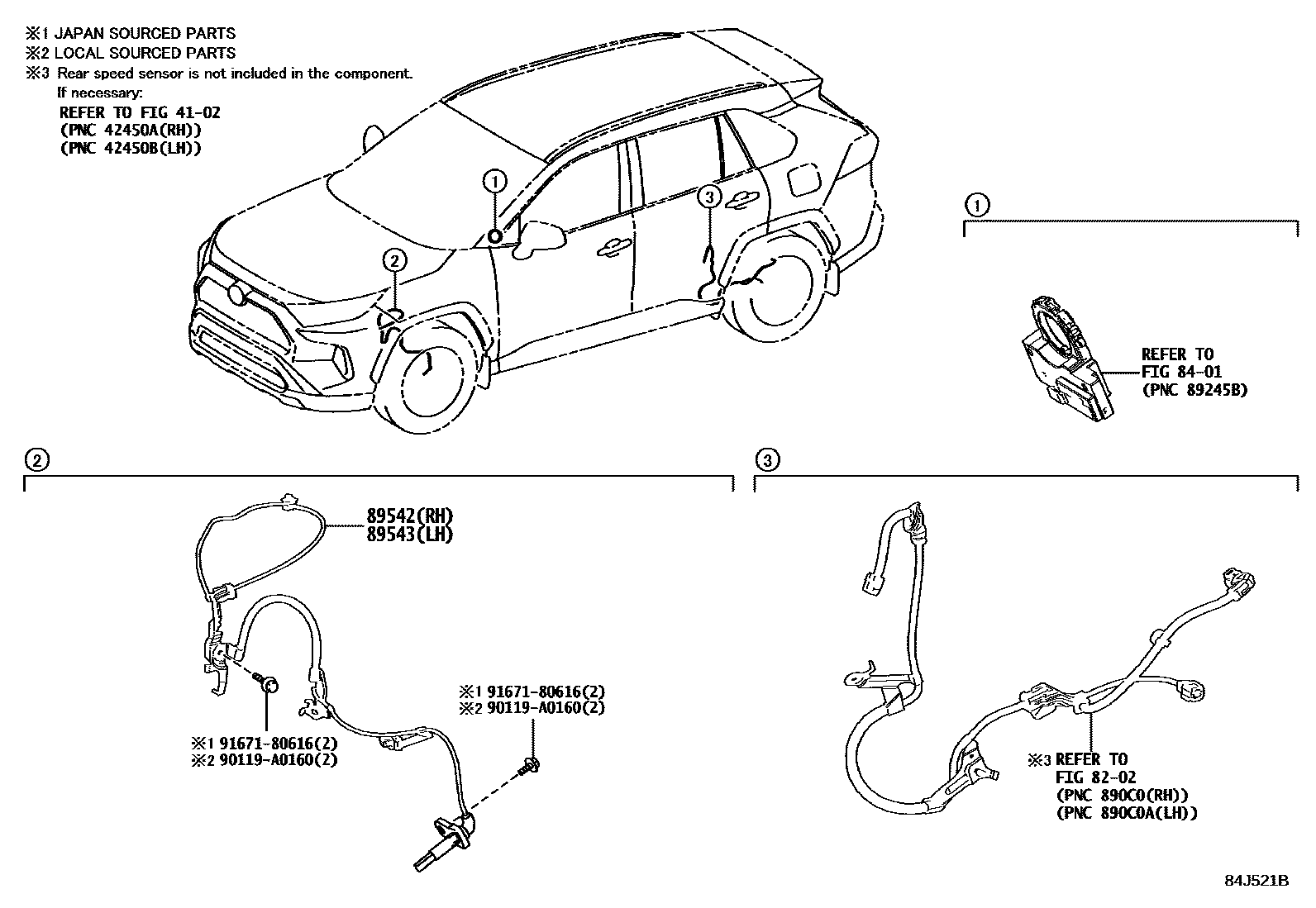 ※1 JAPAN SOURCED PARTS
※2 LOCAL SOURCED PARTS
※3 Rear speed sensor is not included in the component.
If necessary:
REFER TO FIG 41-02
(PNC 42450A(RH))
(PNC 42450B(LH))

1
2
3

1
REFER TO
FIG 84-01
(PNC 89245B)

2
89542(RH)
89543(LH)
※1 91671-80616(2)
※2 90119-A0160(2)
※1 91671-80616(2)
※2 90119-A0160(2)

3
※3 REFER TO
FIG 82-02
(PNC 890C0(RH))
(PNC 890C0A(LH))

84J521B