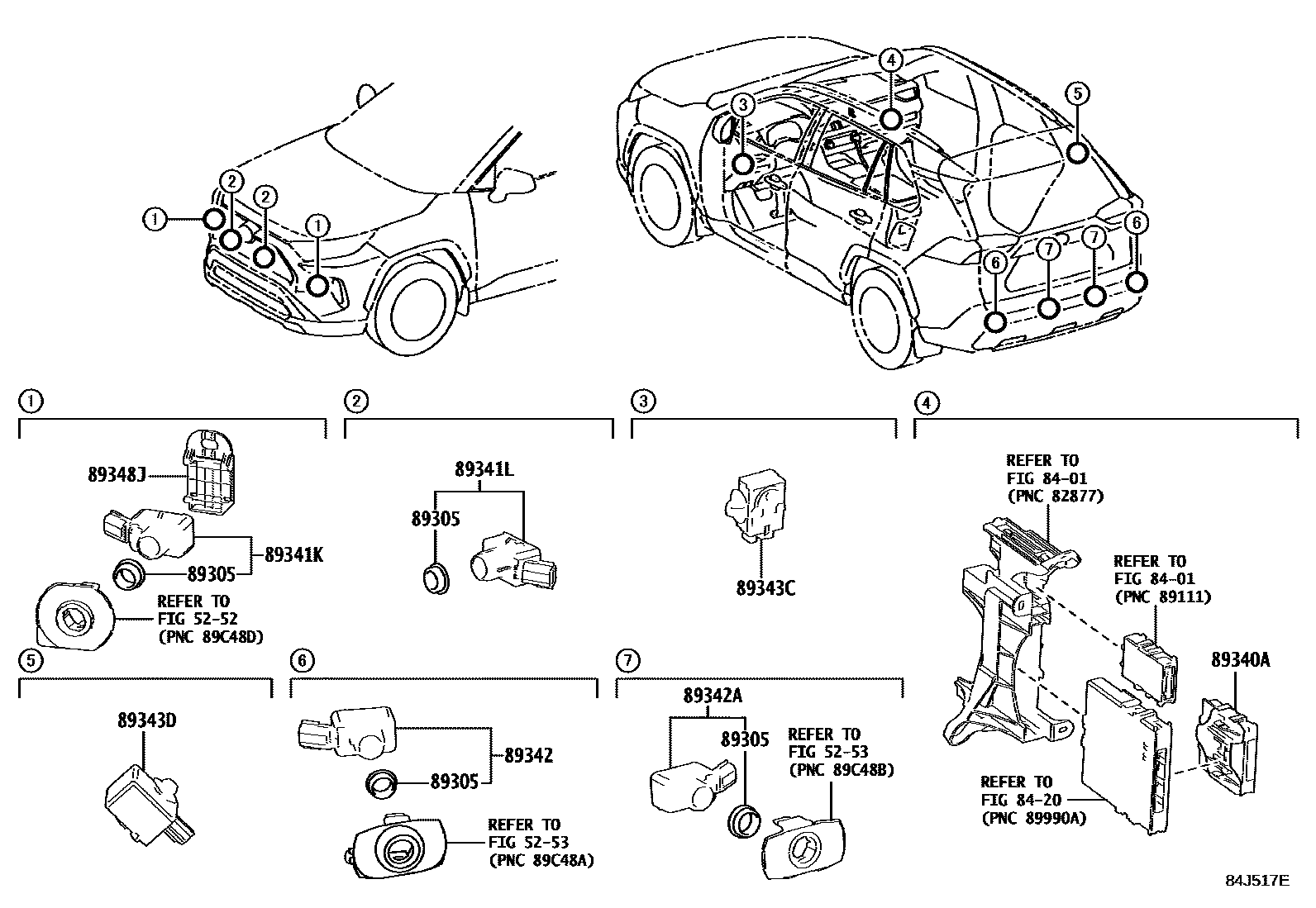 1
2
2
1
3
4
5
6
7
7
6

1
89348J
89341K
89305
REFER TO
FIG 52-52
(PNC 89C48D)

2
89341L
89305

3
89343C

4
REFER TO
FIG 84-01
(PNC 82877)
REFER TO
FIG 84-01
(PNC 89111)
89340A
REFER TO
FIG 84-20
(PNC 89990A)

5
89343D

6
89342
89305
REFER TO
FIG 52-53
(PNC 89C48A)

7
89342A
89305
REFER TO
FIG 52-53
(PNC 89C48B)

84J517E