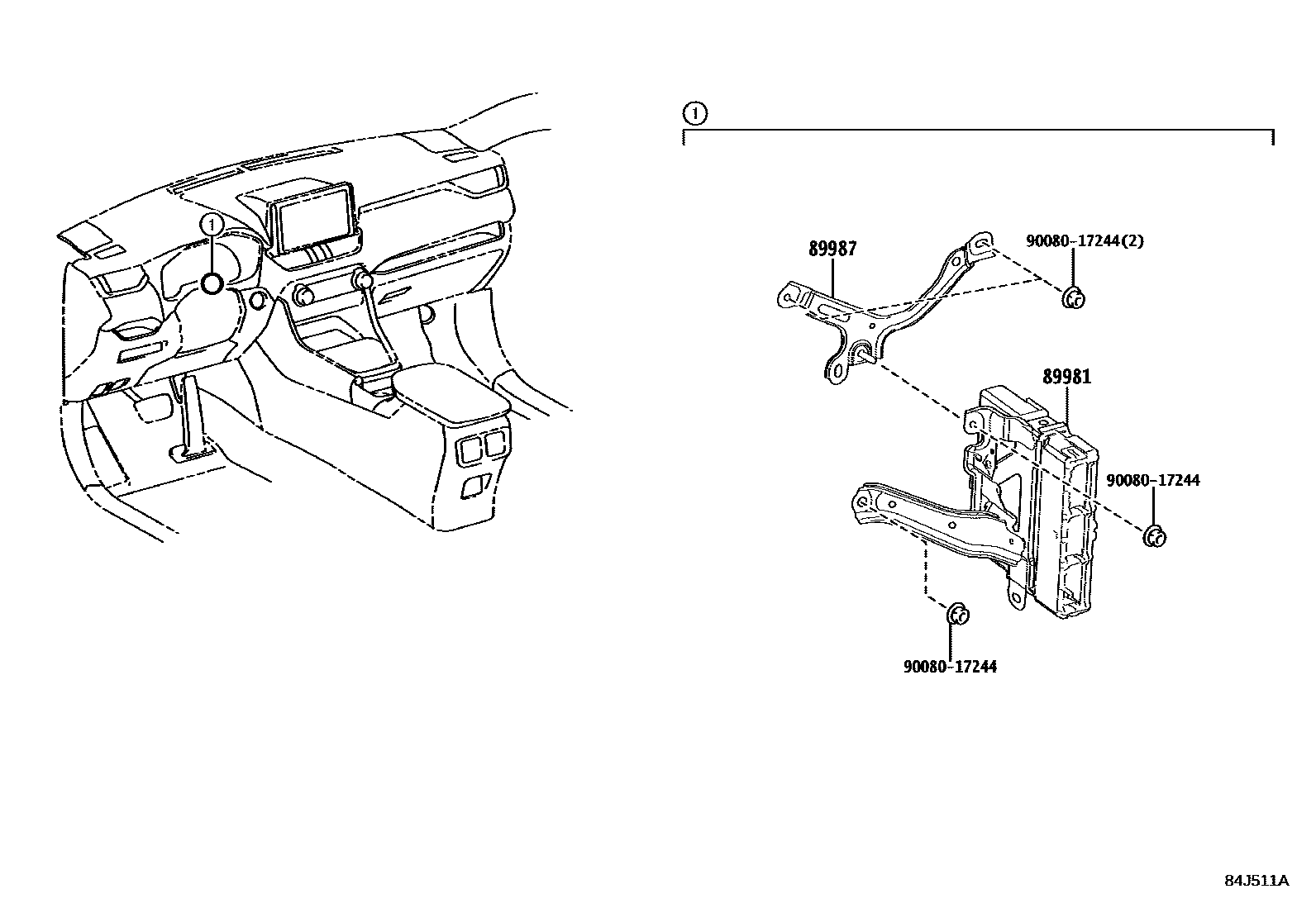 1

1

89987

90080-17244(2)

89981

90080-17244

90080-17244

84J511A