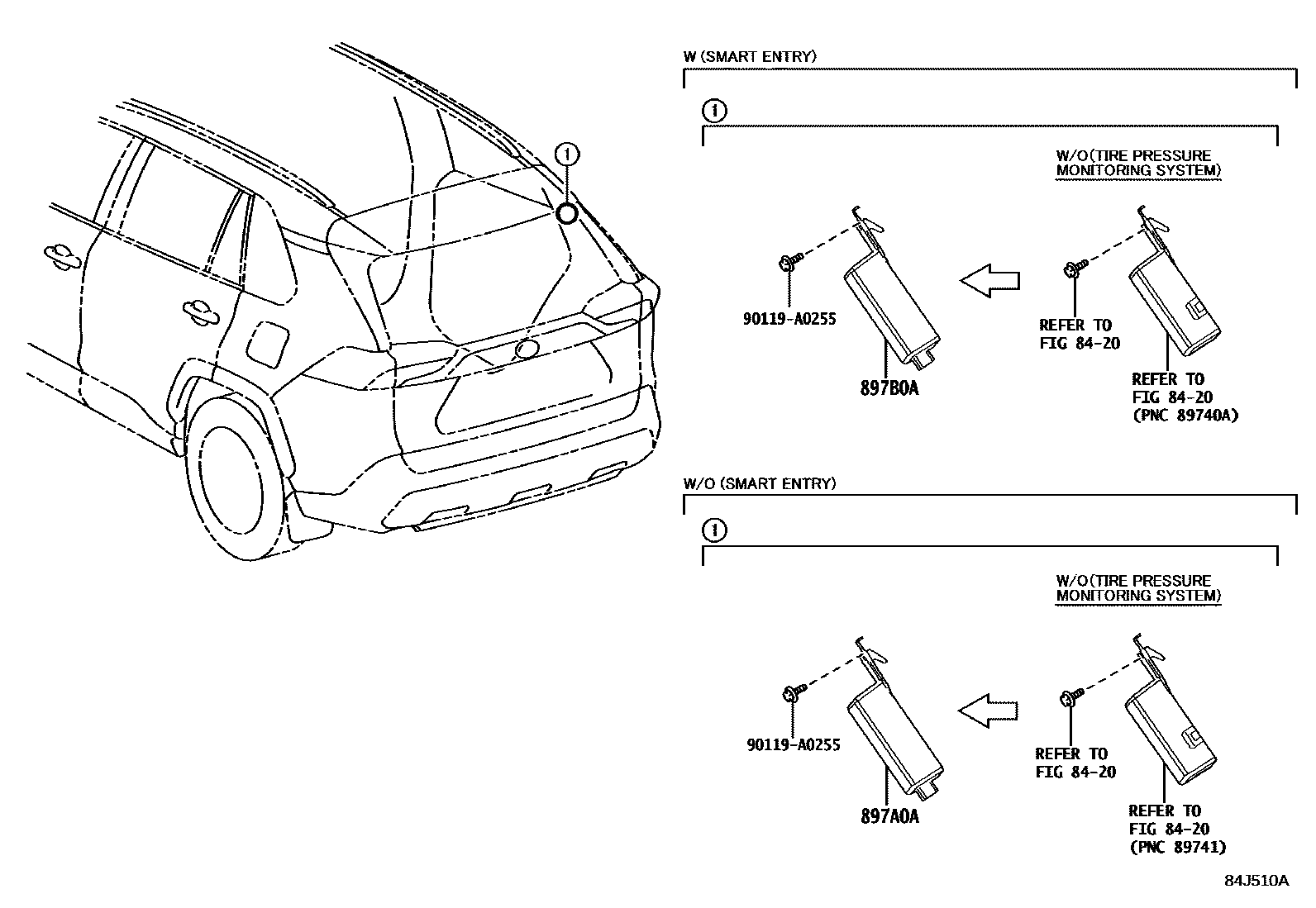 1

W (SMART ENTRY)

1

W/O(TIRE PRESSURE MONITORING SYSTEM)

90119-A0255

897B0A

REFER TO FIG 84-20

REFER TO FIG 84-20 (PNC 89740A)

W/O (SMART ENTRY)

1

W/O(TIRE PRESSURE MONITORING SYSTEM)

90119-A0255

897A0A

REFER TO FIG 84-20

REFER TO FIG 84-20 (PNC 89741)

84J510A