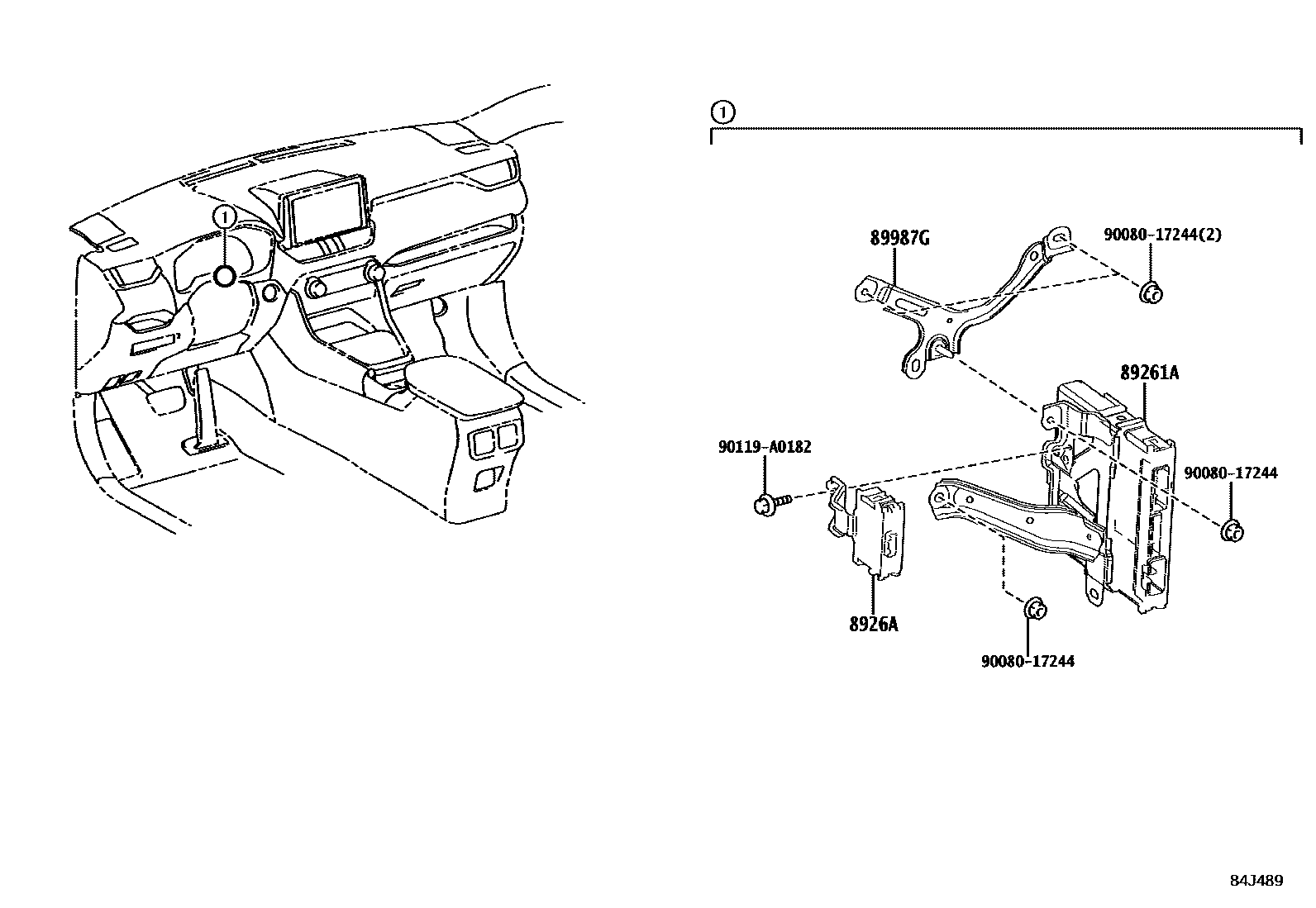 1

1

89987G

90080-17244(2)

89261A

90119-A0182

90080-17244

8926A

90080-17244

84J489