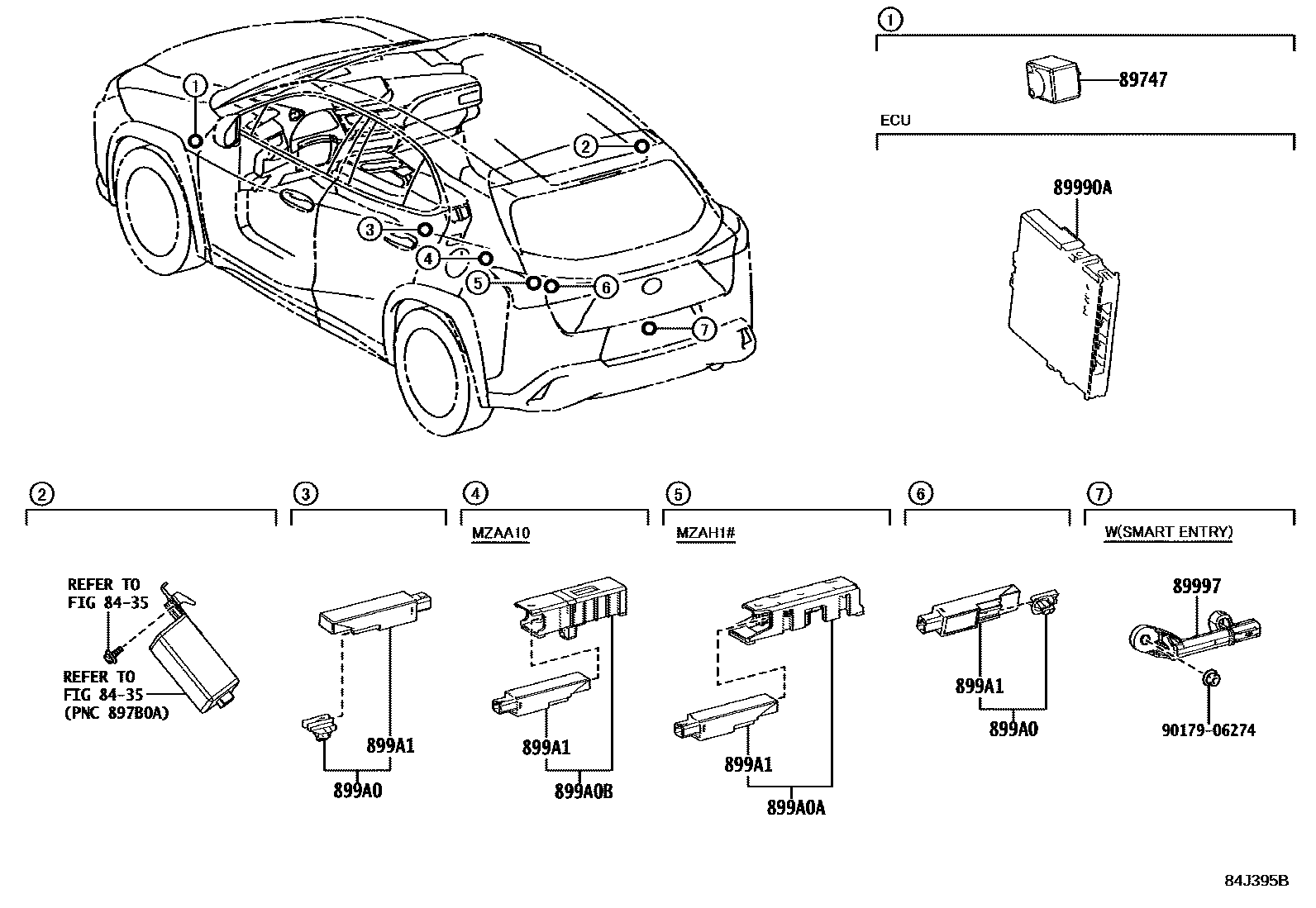 1
2
3
4
5
6
7

1
89747
ECU
89990A

2
REFER TO FIG 84-35
REFER TO FIG 84-35 (PNC 897B0A)

3
899A1
899A0

4
MZAA10
899A1
899A0B

5
MZAH1#
899A1
899A0A

6
899A1
899A0

7
W(SMART ENTRY)
89997
90179-06274

84J395B