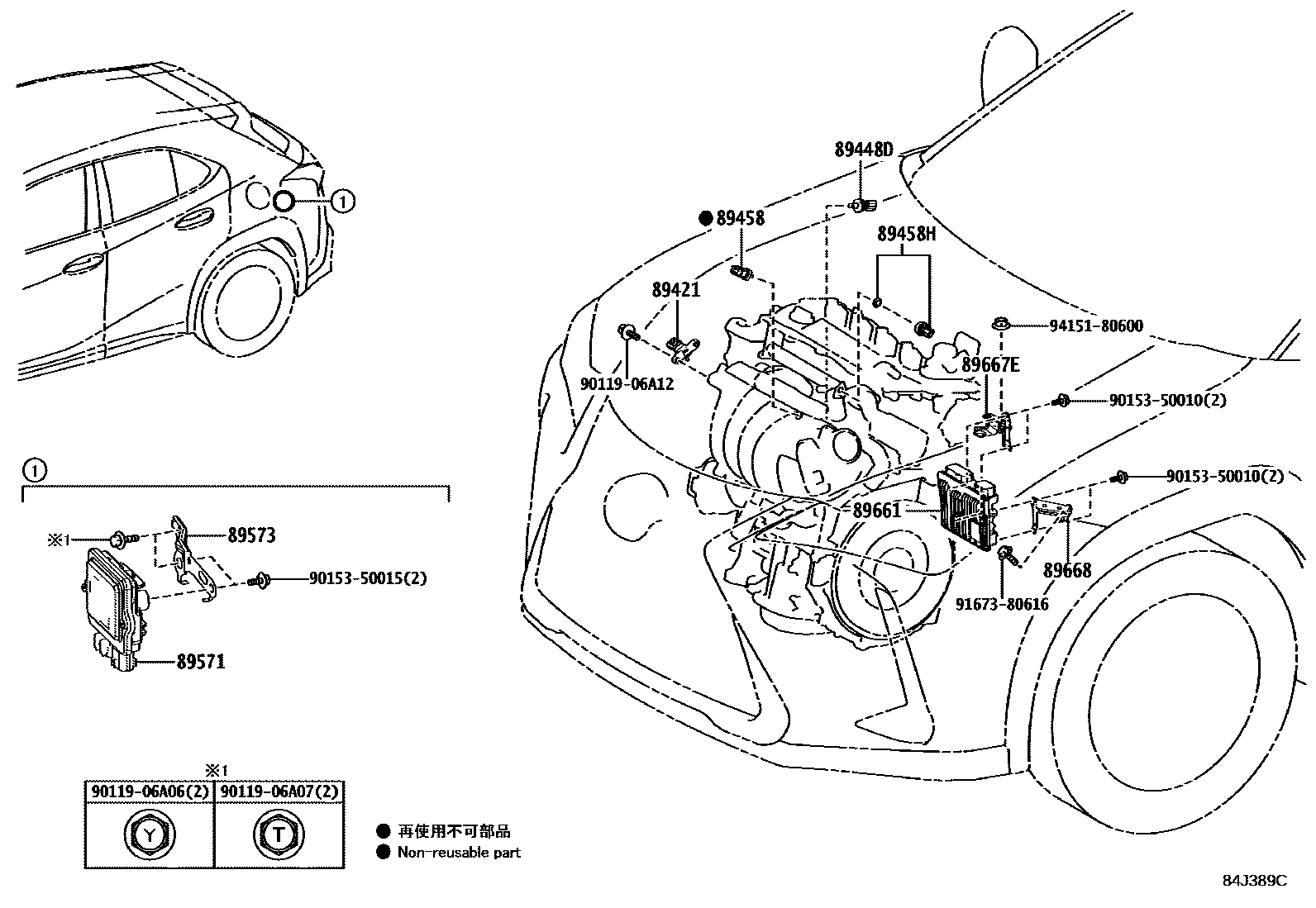 ①

①

※1

89573

90153-50015(2)

89571

※1

| 90119-06A06(2) | 90119-06A07(2) |
|---|---|
| Y | T |

● 再使用不可部品
● Non-reusable part

89448D

● 89458

89458H

89421

94151-80600

90119-06A12

89667E

90153-50010(2)

90153-50010(2)

89661

89668

91673-80616

84J389C