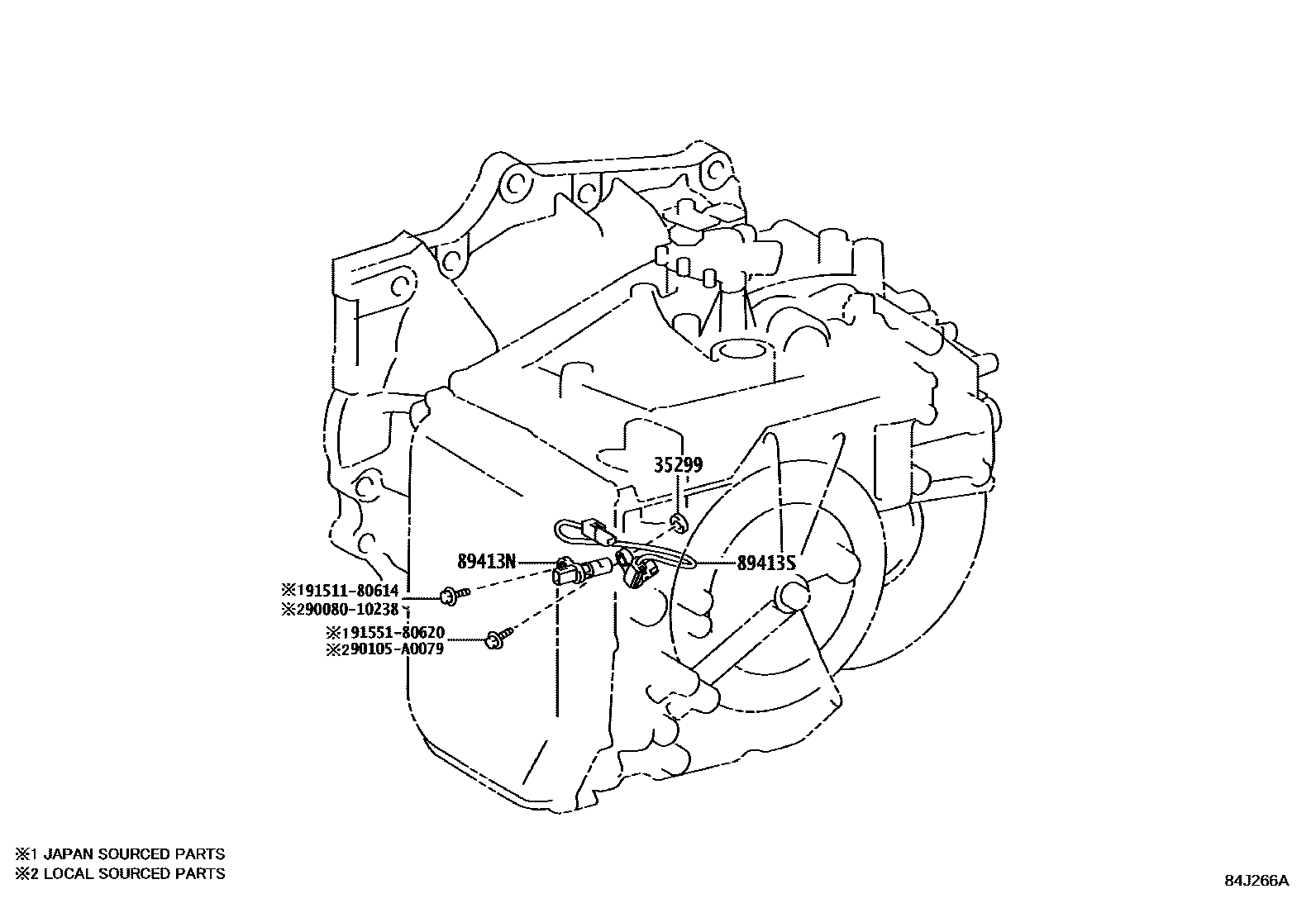 35299

89413N

89413S

※191511-80614
※290080-10238

※191551-80620
※290105-A0079

※1 JAPAN SOURCED PARTS
※2 LOCAL SOURCED PARTS

84J266A