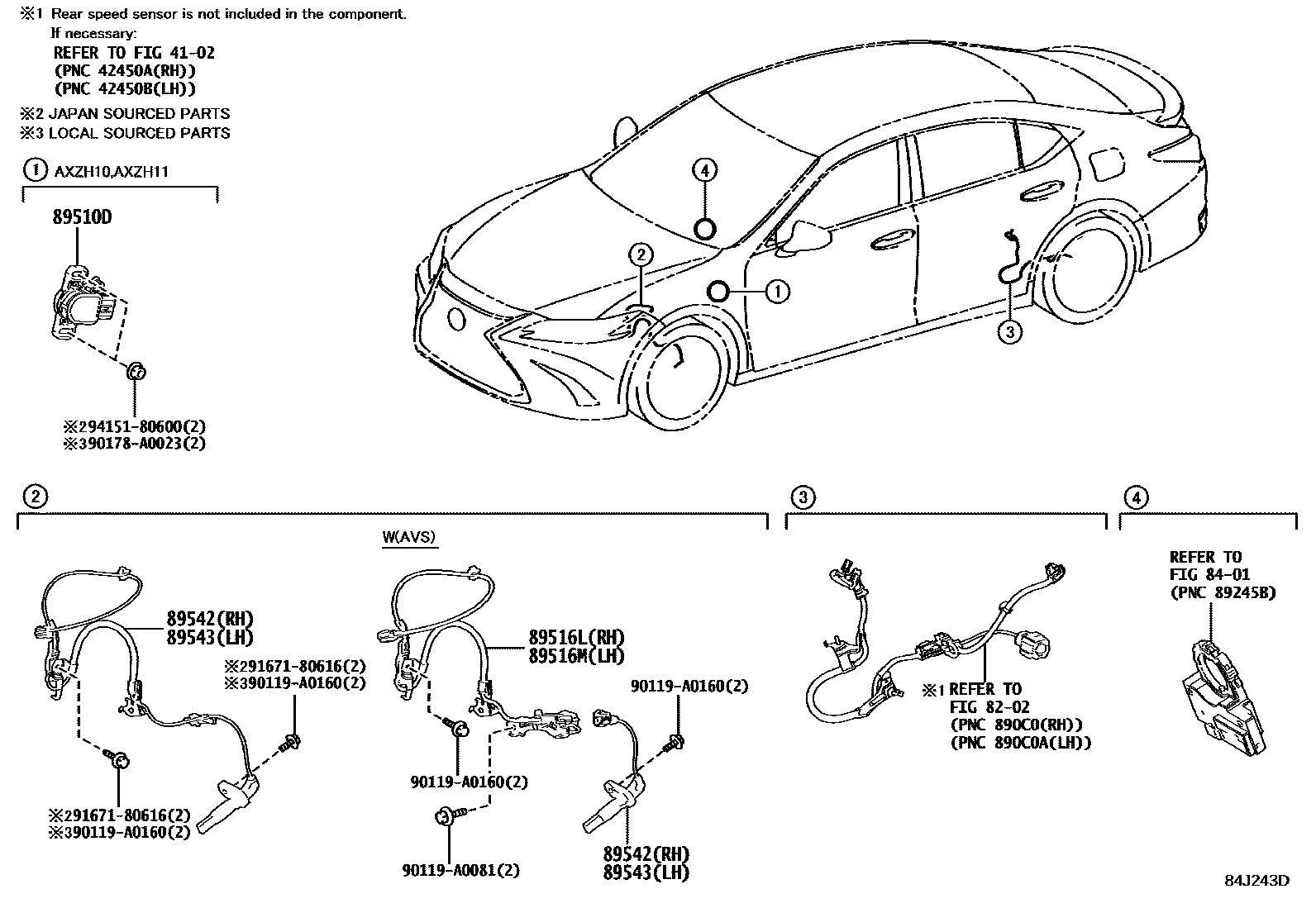 ※1 Rear speed sensor is not included in the component.
If necessary:
REFER TO FIG 41-02
(PNC 42450A(RH))
(PNC 42450B(LH))

※2 JAPAN SOURCED PARTS
※3 LOCAL SOURCED PARTS

① AXZH10,AXZH11

89510D

※294151-80600(2)
※390178-A0023(2)

④

②

①

③

②

W(AVS)

89542(RH)
89543(LH)

※291671-80616(2)
※390119-A0160(2)

※291671-80616(2)
※390119-A0160(2)

89516L(RH)
89516M(LH)

90119-A0160(2)

90119-A0160(2)

90119-A0081(2)

89542(RH)
89543(LH)

③

※1 REFER TO
FIG 82-02
(PNC 890C0(RH))
(PNC 890C0A(LH))

④

REFER TO
FIG 84-01
(PNC 89245B)

84J243D