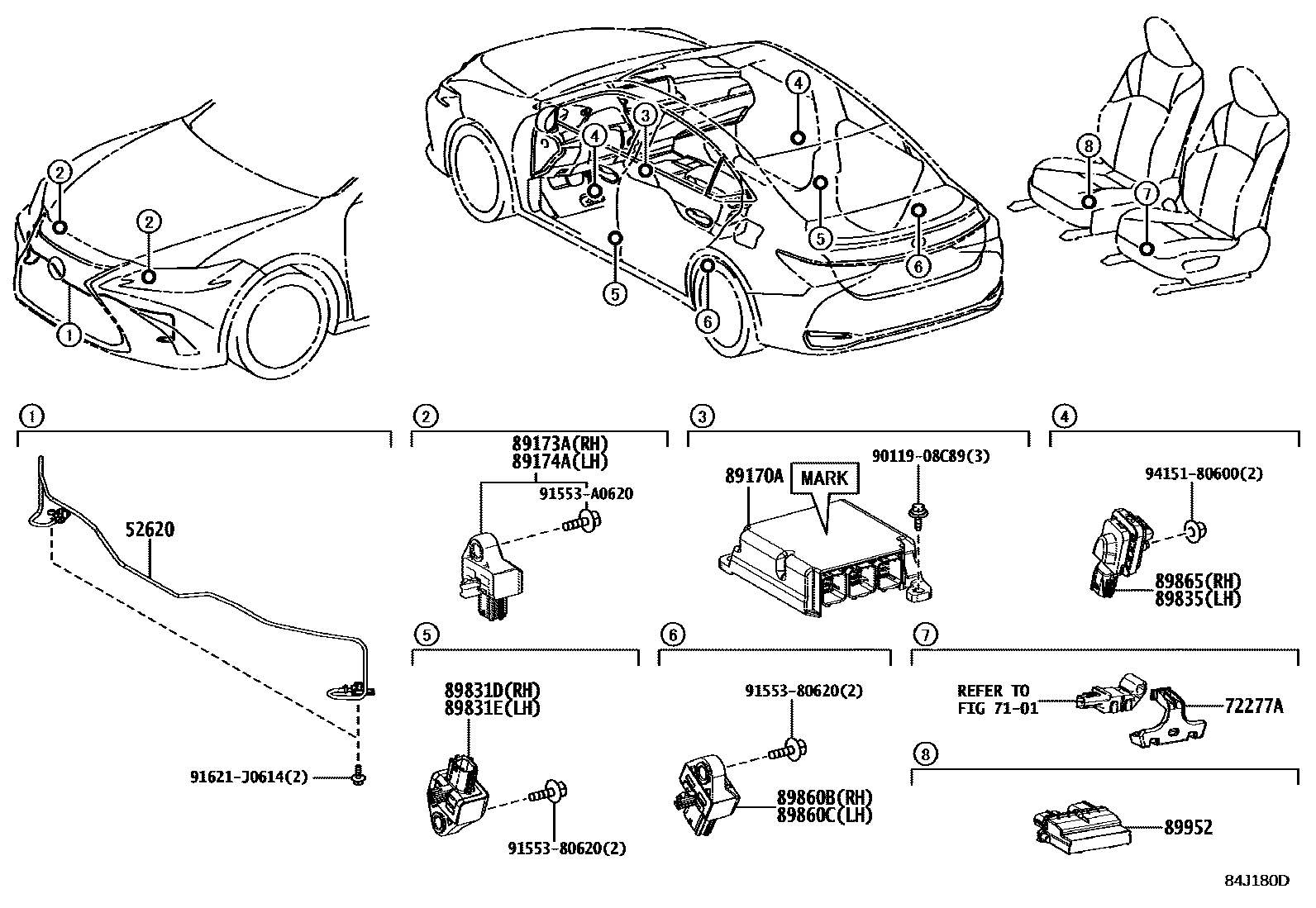 2
2
1
4
3
4
5
5
6
6
8
7

1
52620
91621-J0614(2)

2
89173A(RH)
89174A(LH)
91553-A0620

3
89170A
MARK
90119-08C89(3)

4
94151-80600(2)
89865(RH)
89835(LH)

5
89831D(RH)
89831E(LH)
91553-80620(2)

6
91553-80620(2)
89860B(RH)
89860C(LH)

7
REFER TO
FIG 71-01
72277A

8
89952

84J180D