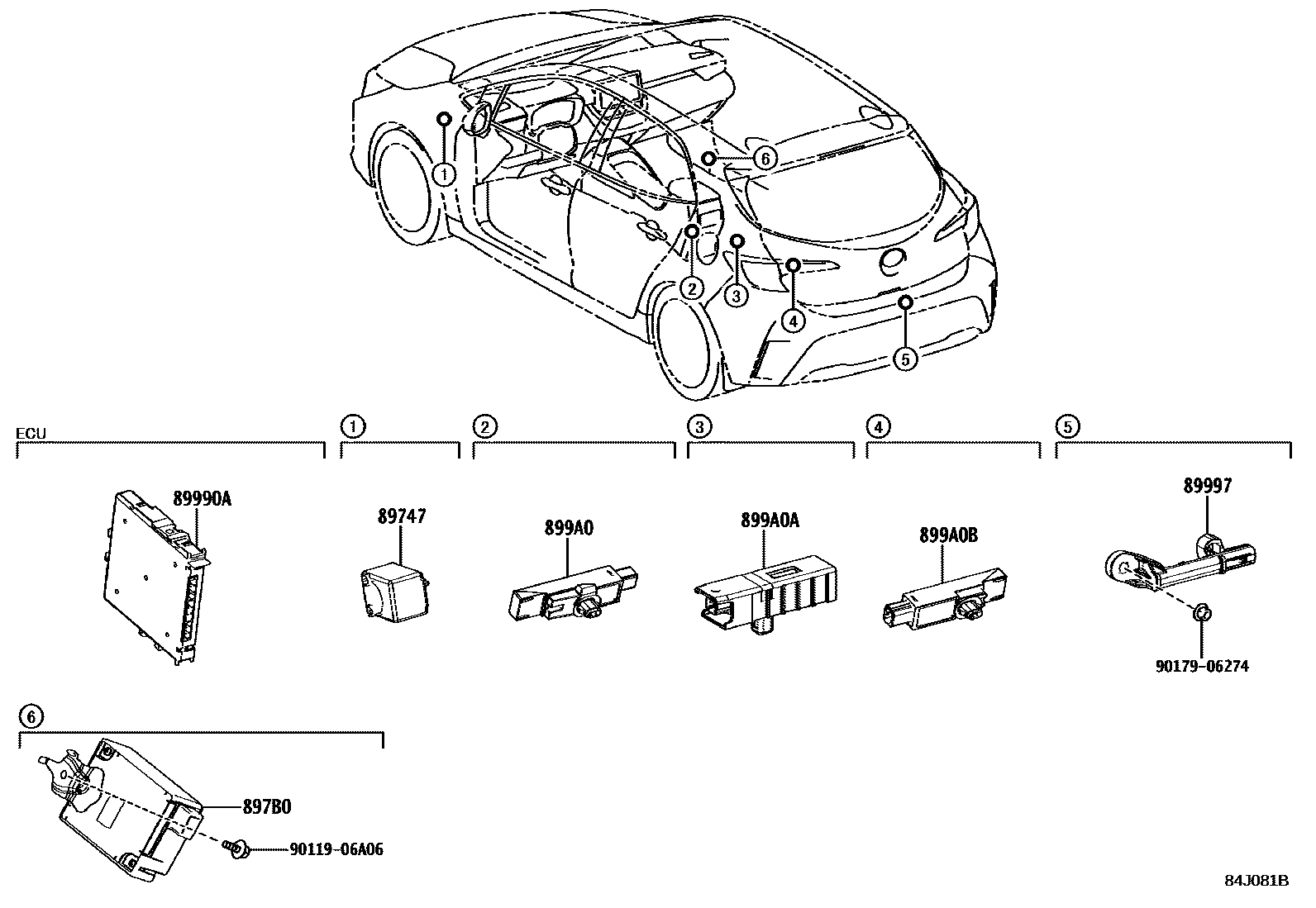 1
6
2
3
4
5

ECU
89990A

1
89747

2
899A0

3
899A0A

4
899A0B

5
89997
90179-06274

6
897B0
90119-06A06

84J081B