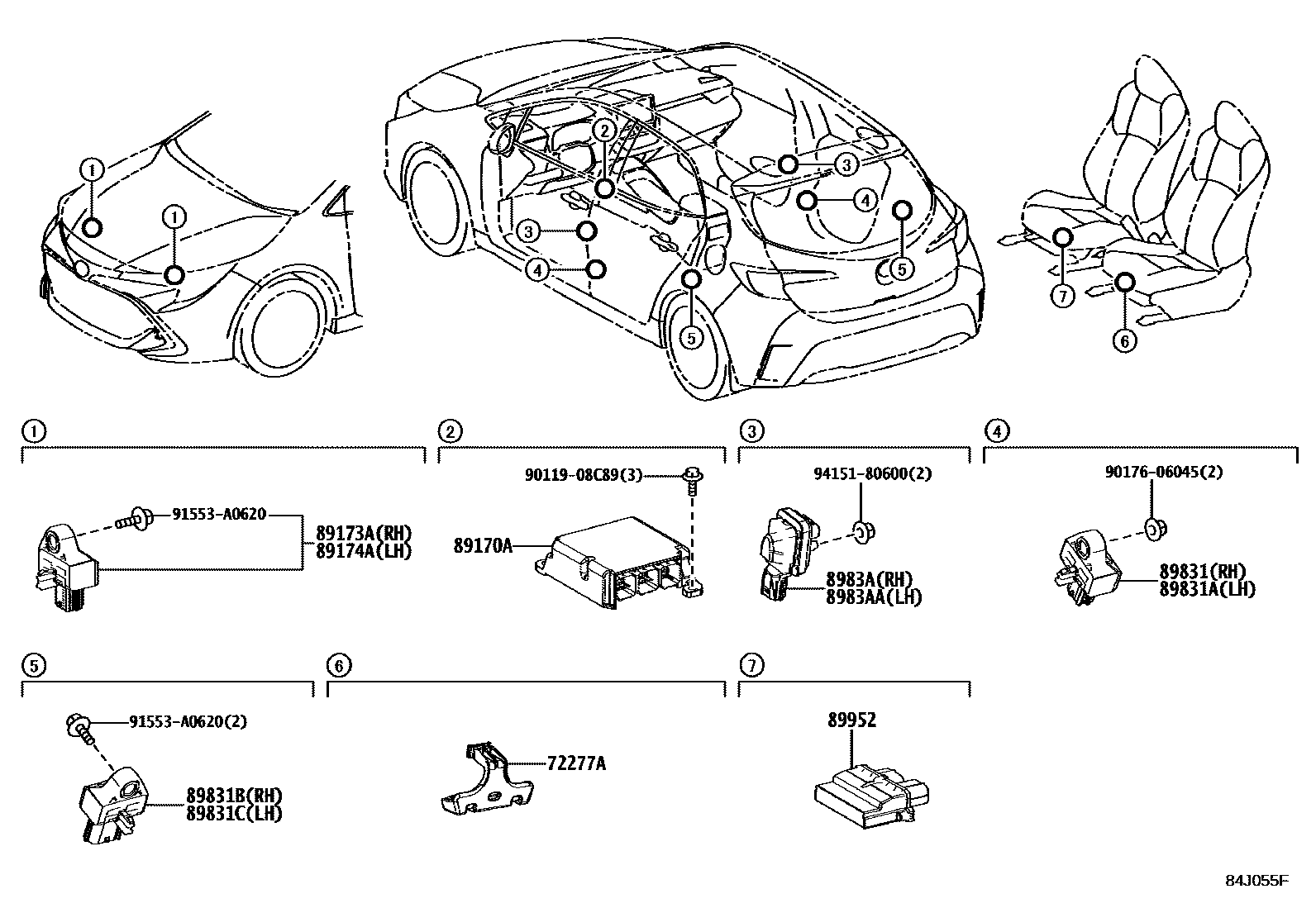 1
1
2
3
4
3
4
5
5
7
6

1
91553-A0620
89173A(RH)
89174A(LH)

2
90119-08C89(3)
89170A

3
94151-80600(2)
8983A(RH)
8983AA(LH)

4
90176-06045(2)
89831(RH)
89831A(LH)

5
91553-A0620(2)
89831B(RH)
89831C(LH)

6
72277A

7
89952

84J055F