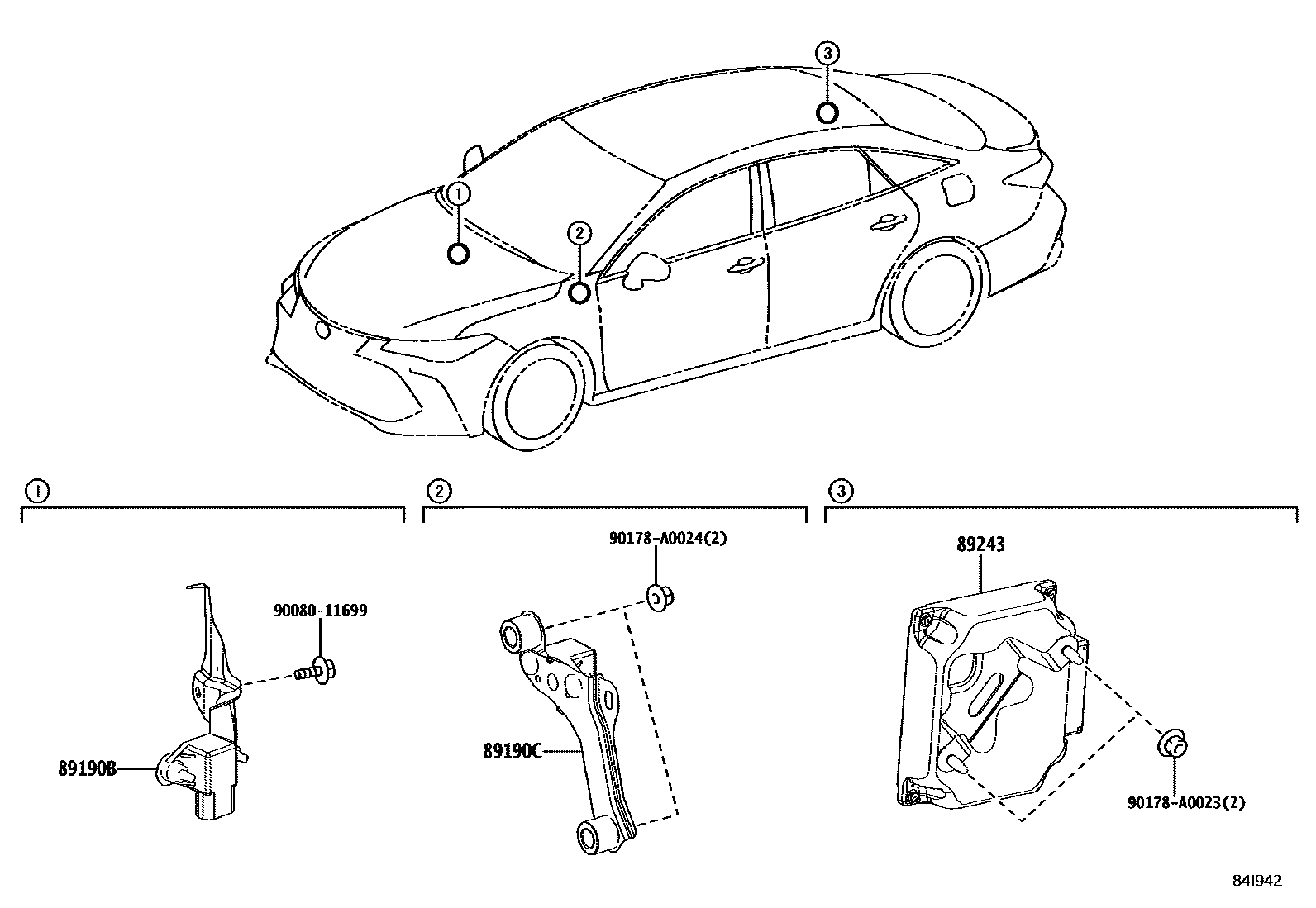 3
1
2

1
90080-11699
89190B

2
90178-A0024(2)
89190C

3
89243
90178-A0023(2)

84I942