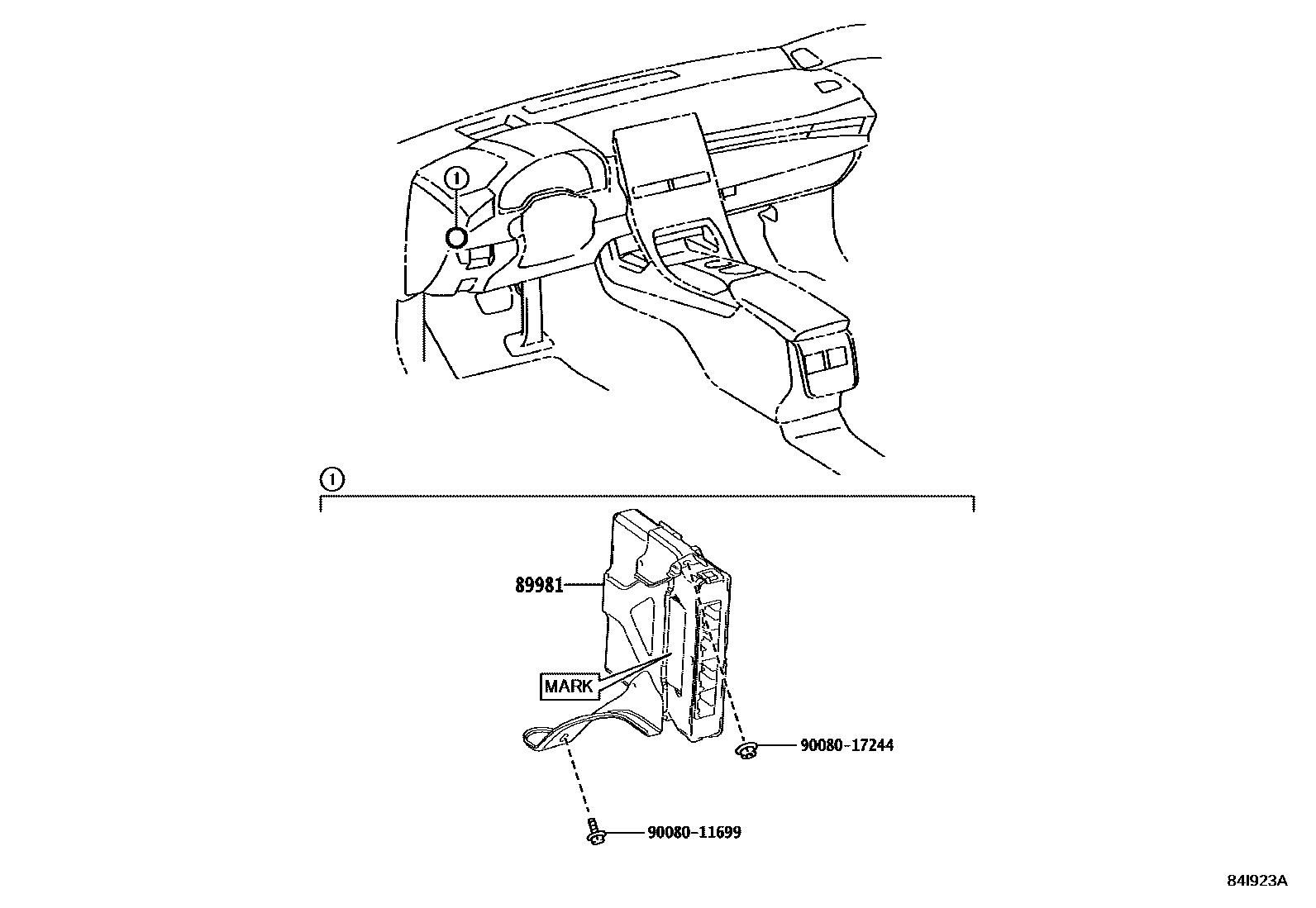 ①

①

89981

MARK

90080-17244

90080-11699

84I923A