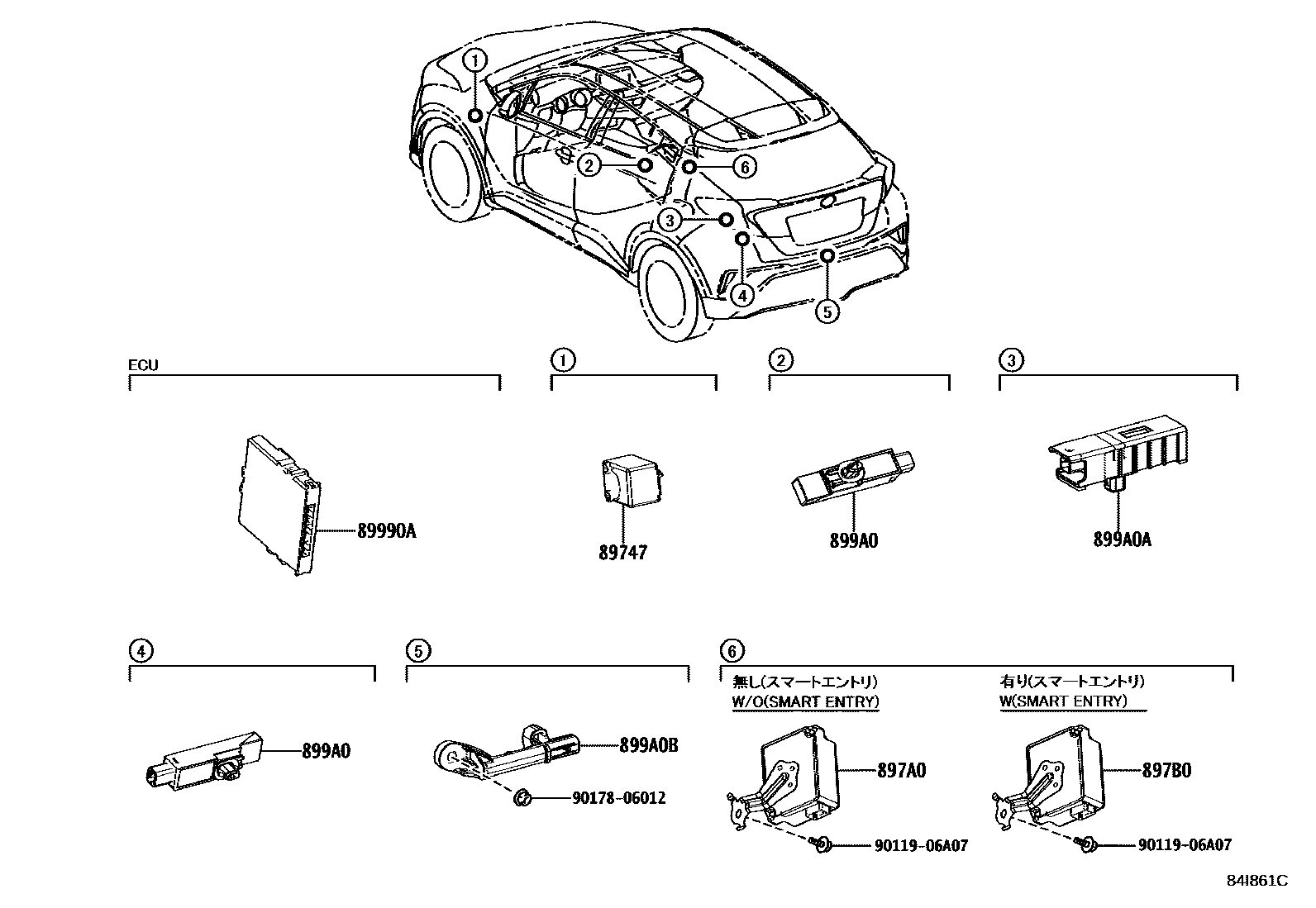 1
2
6
3
4
5

ECU

89990A

1

89747

2

899A0

3

899A0A

4

899A0

5

899A0B

90178-06012

6

無し(スマートエントリ)
W/O(SMART ENTRY)

897A0

90119-06A07

有り(スマートエントリ)
W(SMART ENTRY)

897B0

90119-06A07

84I861C