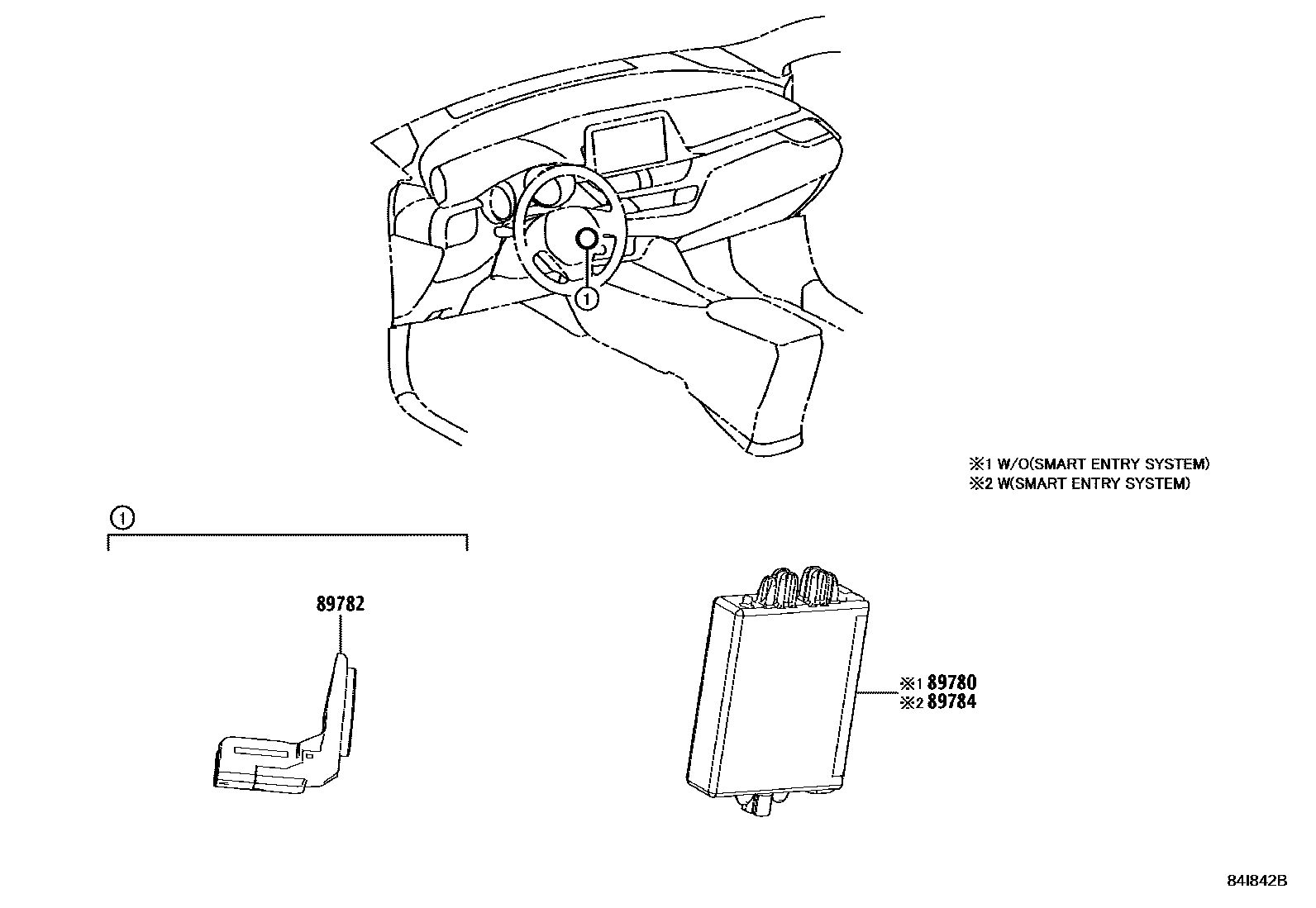 1

※1 W/O(SMART ENTRY SYSTEM)
※2 W(SMART ENTRY SYSTEM)

1

89782

※1 89780
※2 89784

84I842B