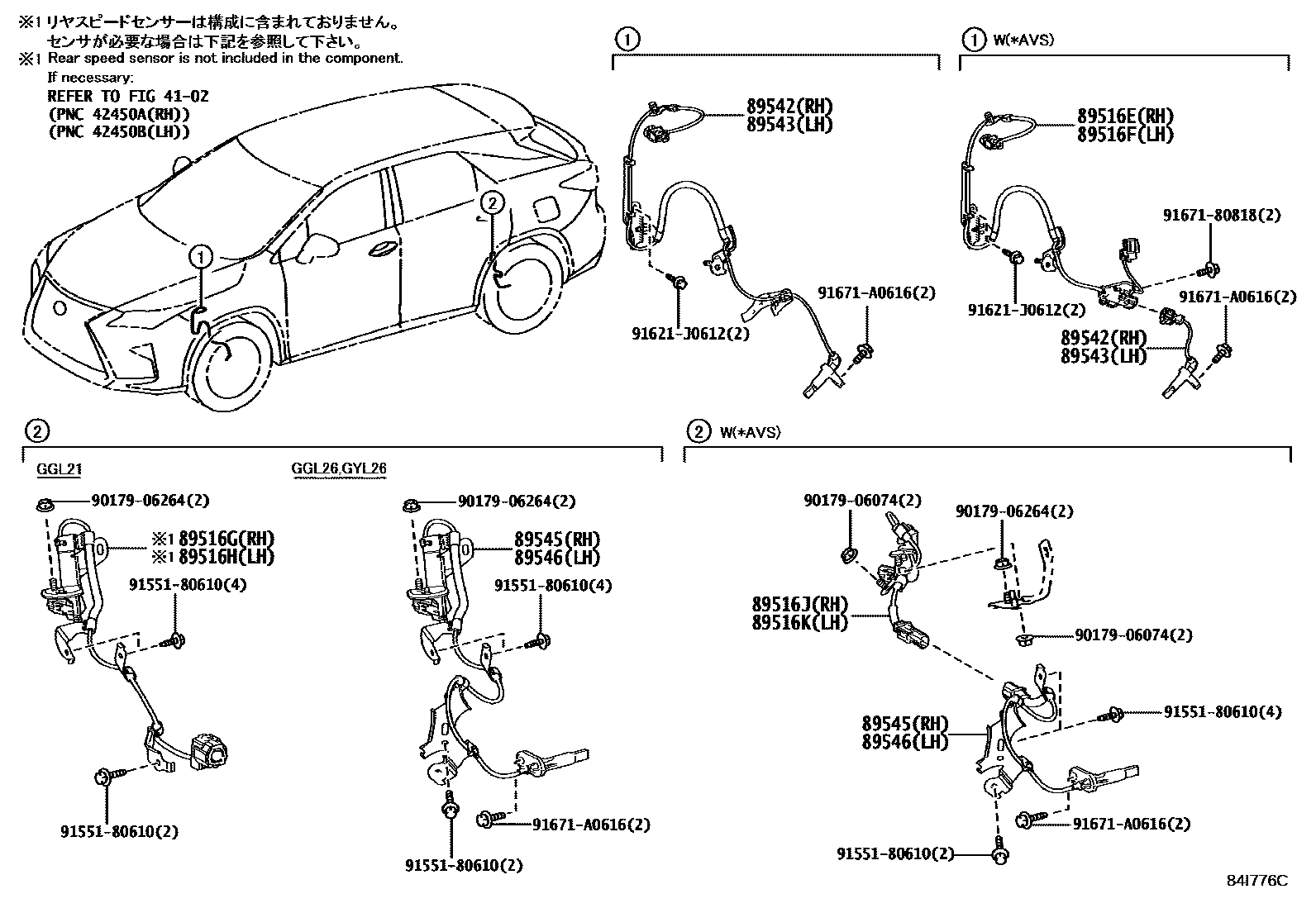 ※1 リヤスピードセンサーは構成に含まれておりません。
センサが必要な場合は下記を参照して下さい。
※1 Rear speed sensor is not included in the component.
If necessary:
REFER TO FIG 41-02
(PNC 42450A(RH))
(PNC 42450B(LH))

1
2

1
89542(RH)
89543(LH)
91621-J0612(2)
91671-A0616(2)

1 W(*AVS)
89516E(RH)
89516F(LH)
91671-80818(2)
91621-J0612(2)
91671-A0616(2)
89542(RH)
89543(LH)

2
GGL21
90179-06264(2)
※1 89516G(RH)
※1 89516H(LH)
91551-80610(4)
91551-80610(2)

GGL26,GYL26
90179-06264(2)
89545(RH)
89546(LH)
91551-80610(4)
91671-A0616(2)
91551-80610(2)

2 W(*AVS)
90179-06074(2)
90179-06264(2)
89516J(RH)
89516K(LH)
90179-06074(2)
89545(RH)
89546(LH)
91551-80610(4)
91671-A0616(2)
91551-80610(2)

84I776C