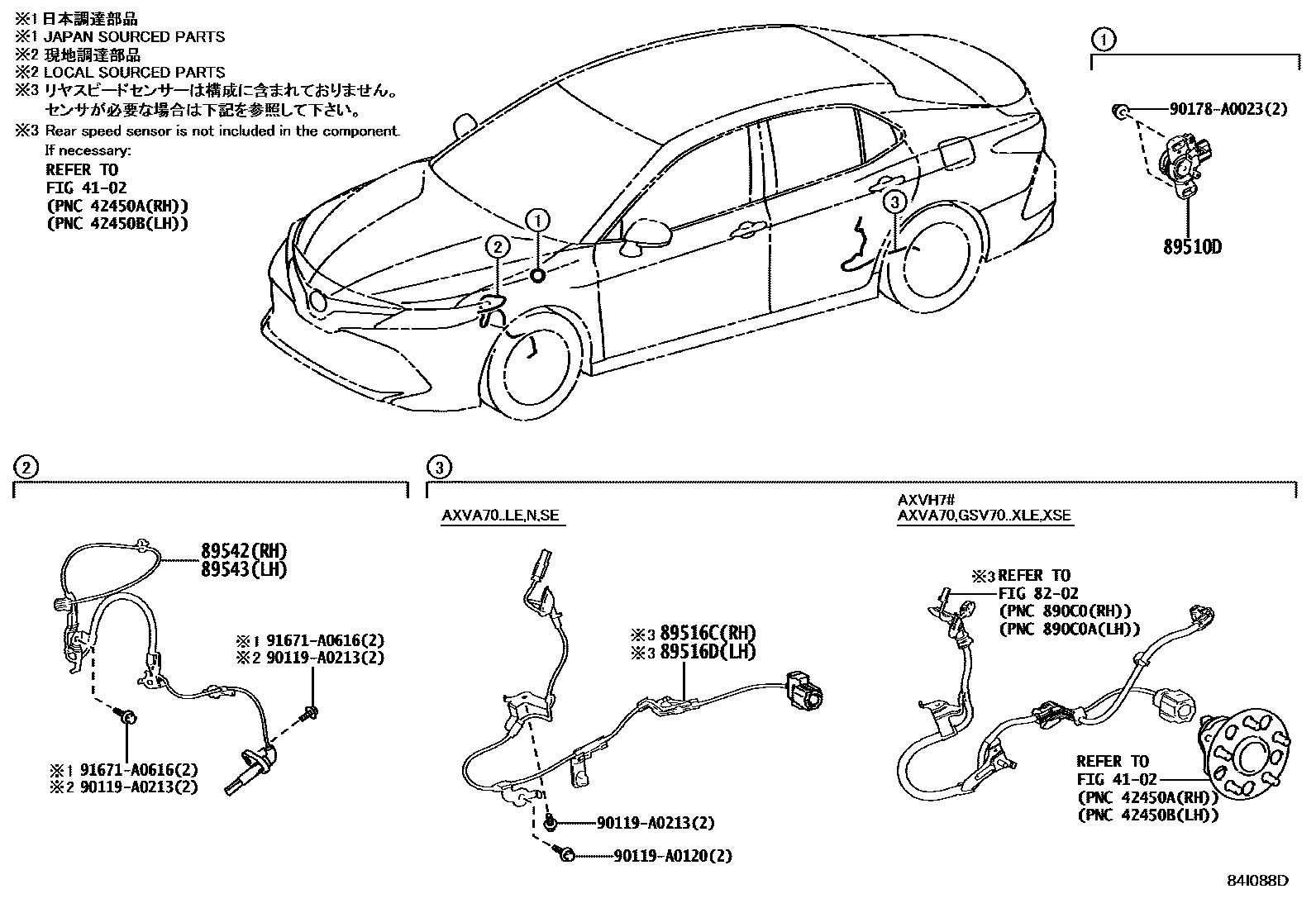 ※1 日本調達部品
※1 JAPAN SOURCED PARTS
※2 現地調達部品
※2 LOCAL SOURCED PARTS
※3 リヤスピードセンサーは構成に含まれておりません。
センサが必要な場合は下記を参照して下さい。
※3 Rear speed sensor is not included in the component.
If necessary:
REFER TO
FIG 41-02
(PNC 42450A(RH))
(PNC 42450B(LH))

1
2
3

1
90178-A0023(2)
89510D

2
89542(RH)
89543(LH)
※1 91671-A0616(2)
※2 90119-A0213(2)
※1 91671-A0616(2)
※2 90119-A0213(2)

3
AXVA70..LE,N,SE
※3 89516C(RH)
※3 89516D(LH)
90119-A0213(2)
90119-A0120(2)

AXVH7#
AXVA70,GSV70..XLE,XSE
※3 REFER TO
FIG 82-02
(PNC 890C0(RH))
(PNC 890C0A(LH))
REFER TO
FIG 41-02
(PNC 42450A(RH))
(PNC 42450B(LH))

84I088D