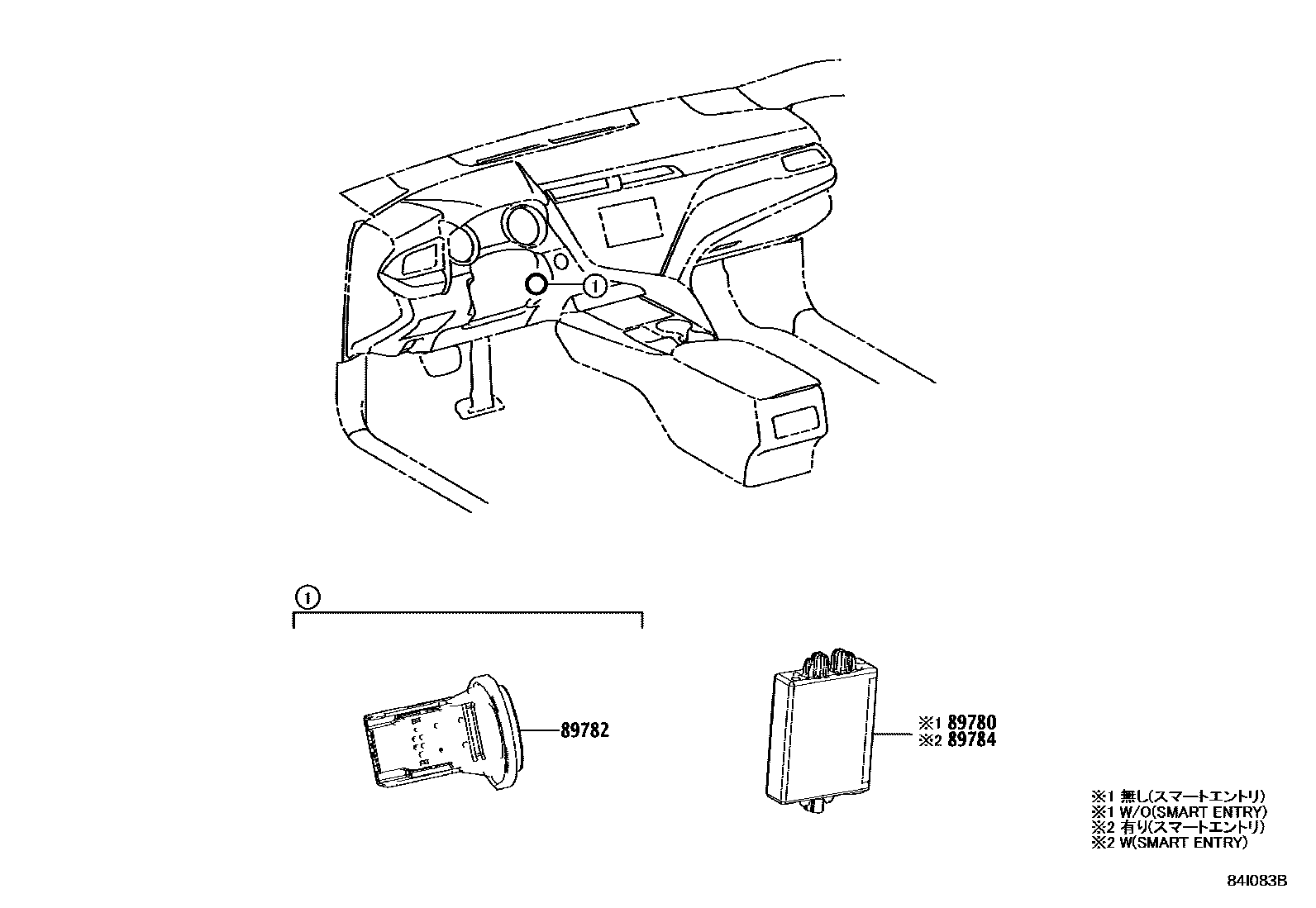 ①

①

89782

※1 89780
※2 89784

※1 無し(スマートエントリ)
※1 W/O(SMART ENTRY)
※2 有り(スマートエントリ)
※2 W(SMART ENTRY)

84I083B