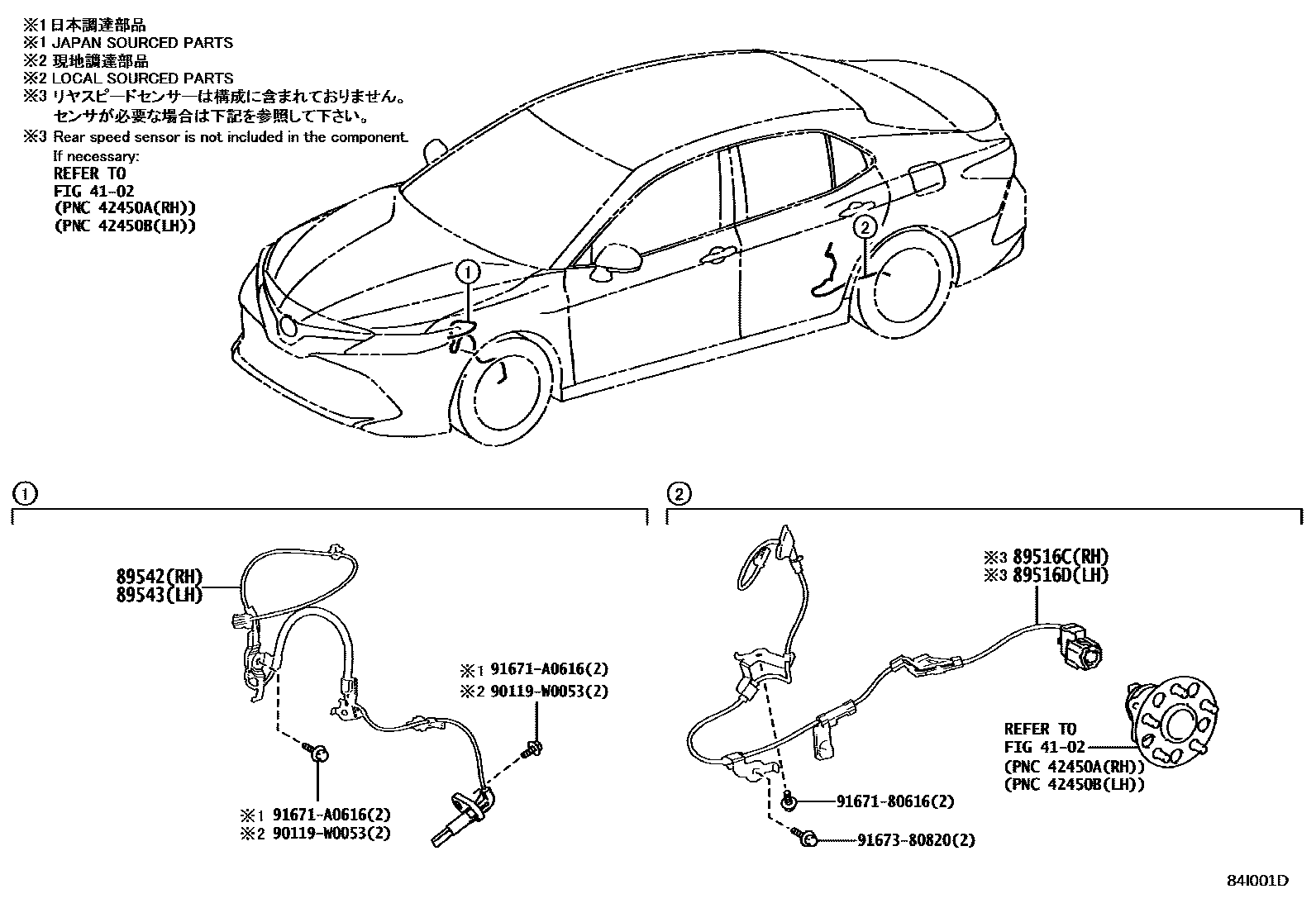 ※1 日本調達部品
※1 JAPAN SOURCED PARTS
※2 現地調達部品
※2 LOCAL SOURCED PARTS
※3 リヤスピードセンサーは構成に含まれておりません。
センサが必要な場合は下記を参照して下さい。
※3 Rear speed sensor is not included in the component.
If necessary:
REFER TO
FIG 41-02
(PNC 42450A(RH))
(PNC 42450B(LH))

①

②

①

89542(RH)
89543(LH)

※1 91671-A0616(2)
※2 90119-W0053(2)

※1 91671-A0616(2)
※2 90119-W0053(2)

②

※3 89516C(RH)
※3 89516D(LH)

REFER TO
FIG 41-02
(PNC 42450A(RH))
(PNC 42450B(LH))

91671-80616(2)

91673-80820(2)

84I001D