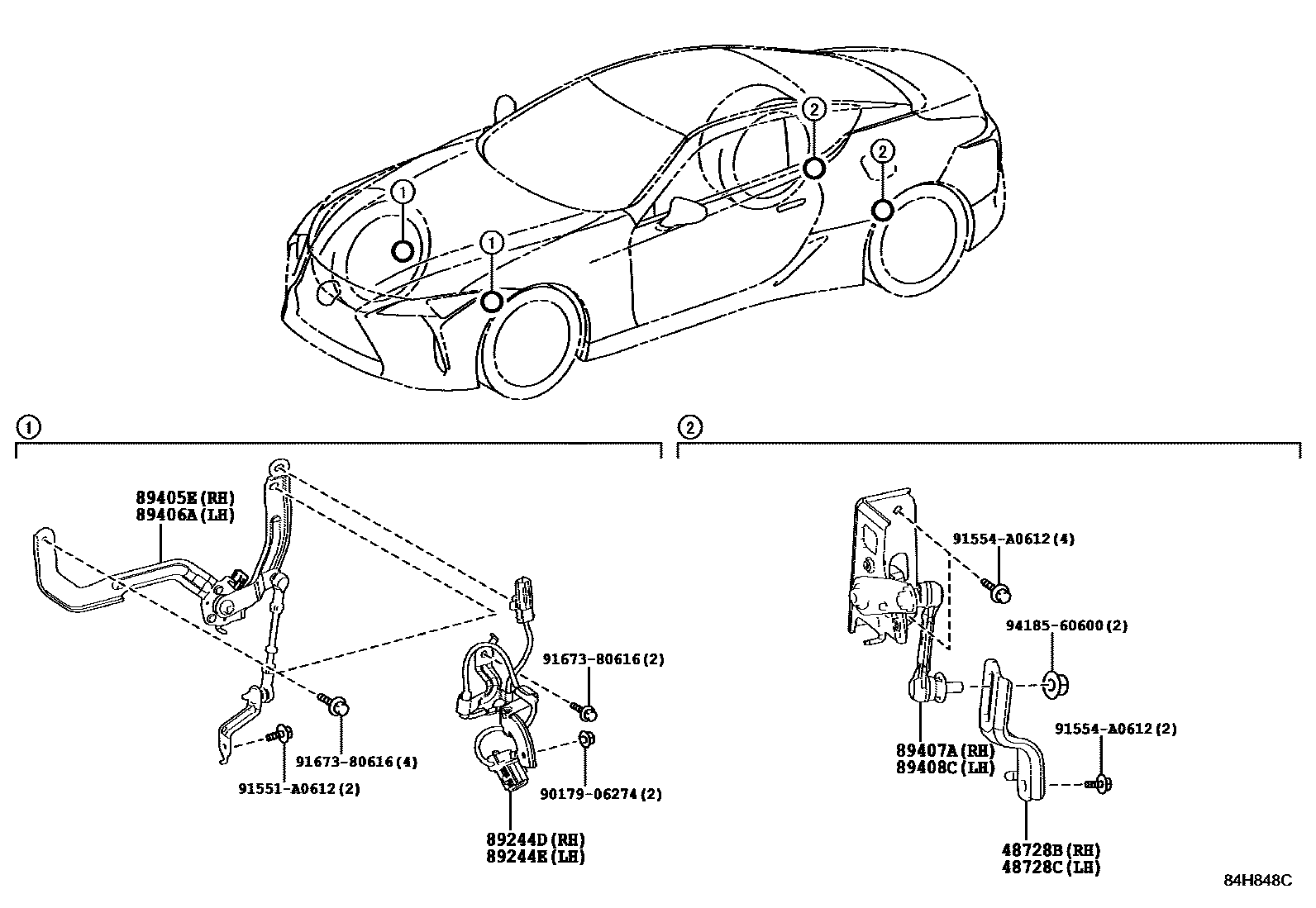 1
1
2
2

1

89405E(RH)
89406A(LH)

91673-80616(2)
91673-80616(4)
91551-A0612(2)
90179-06274(2)
89244D(RH)
89244E(LH)

2

91554-A0612(4)
94185-60600(2)
91554-A0612(2)
89407A(RH)
89408C(LH)
48728B(RH)
48728C(LH)

84H848C