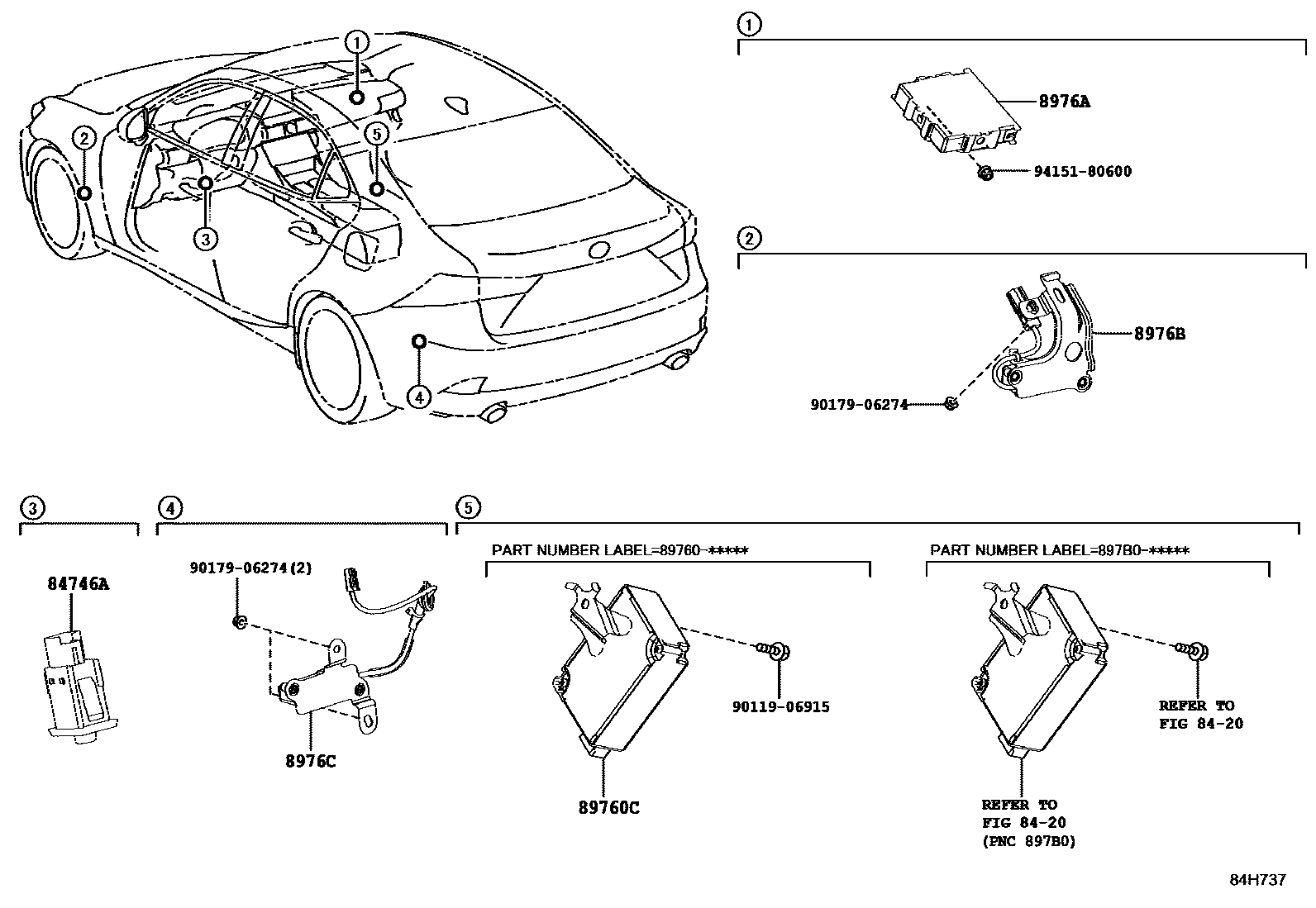 1
2
5
3
4

1
8976A
94151-80600

2
8976B
90179-06274

3
84746A

4
90179-06274(2)
8976C

5
PART NUMBER LABEL=89760-*****
90119-06915
89760C

PART NUMBER LABEL=897B0-*****
REFER TO FIG 84-20
REFER TO FIG 84-20 (PNC 897B0)

84H737