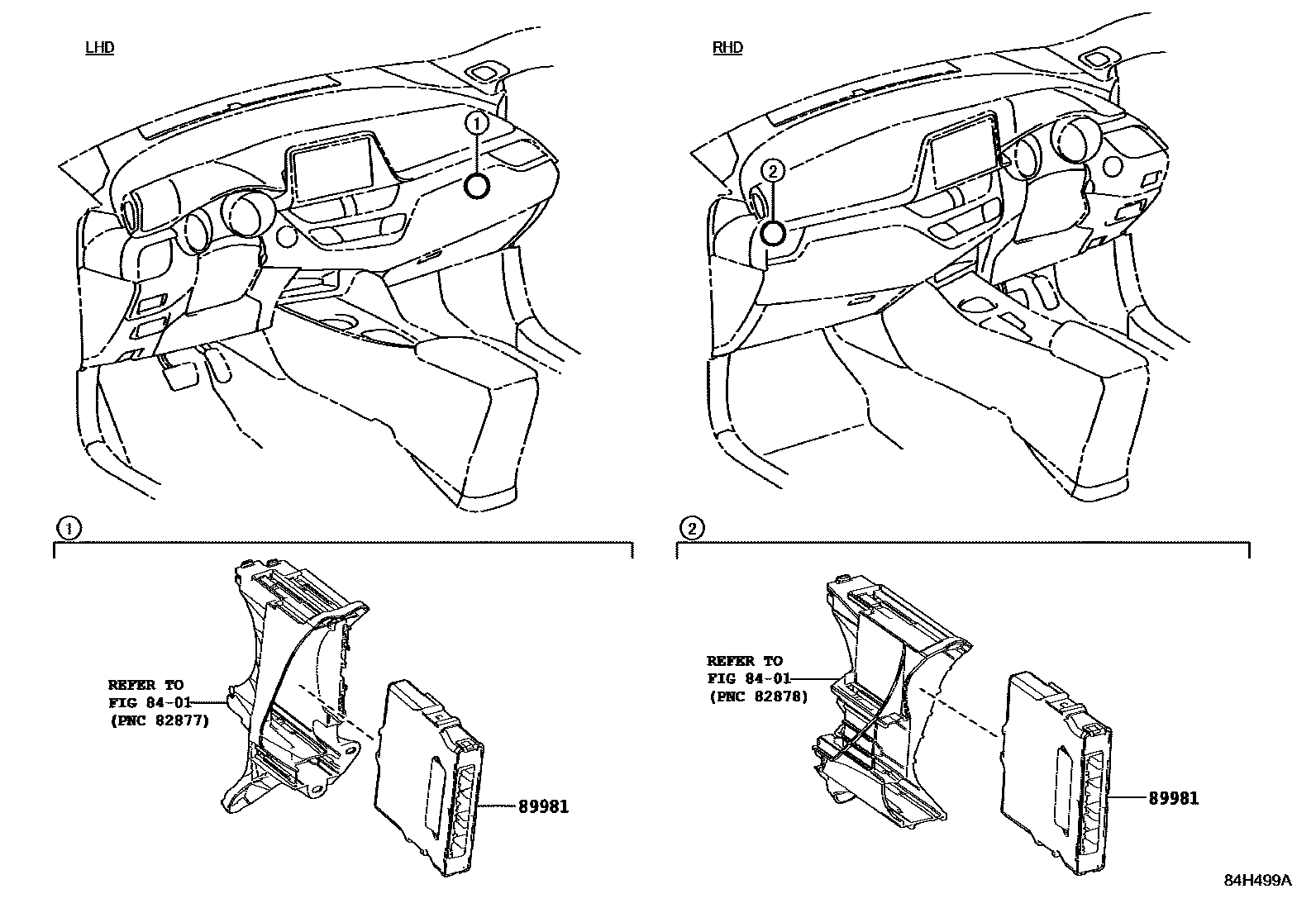 LHD

1

RHD

2

1

REFER TO
FIG 84-01
(PNC 82877)

89981

2

REFER TO
FIG 84-01
(PNC 82878)

89981

84H499A