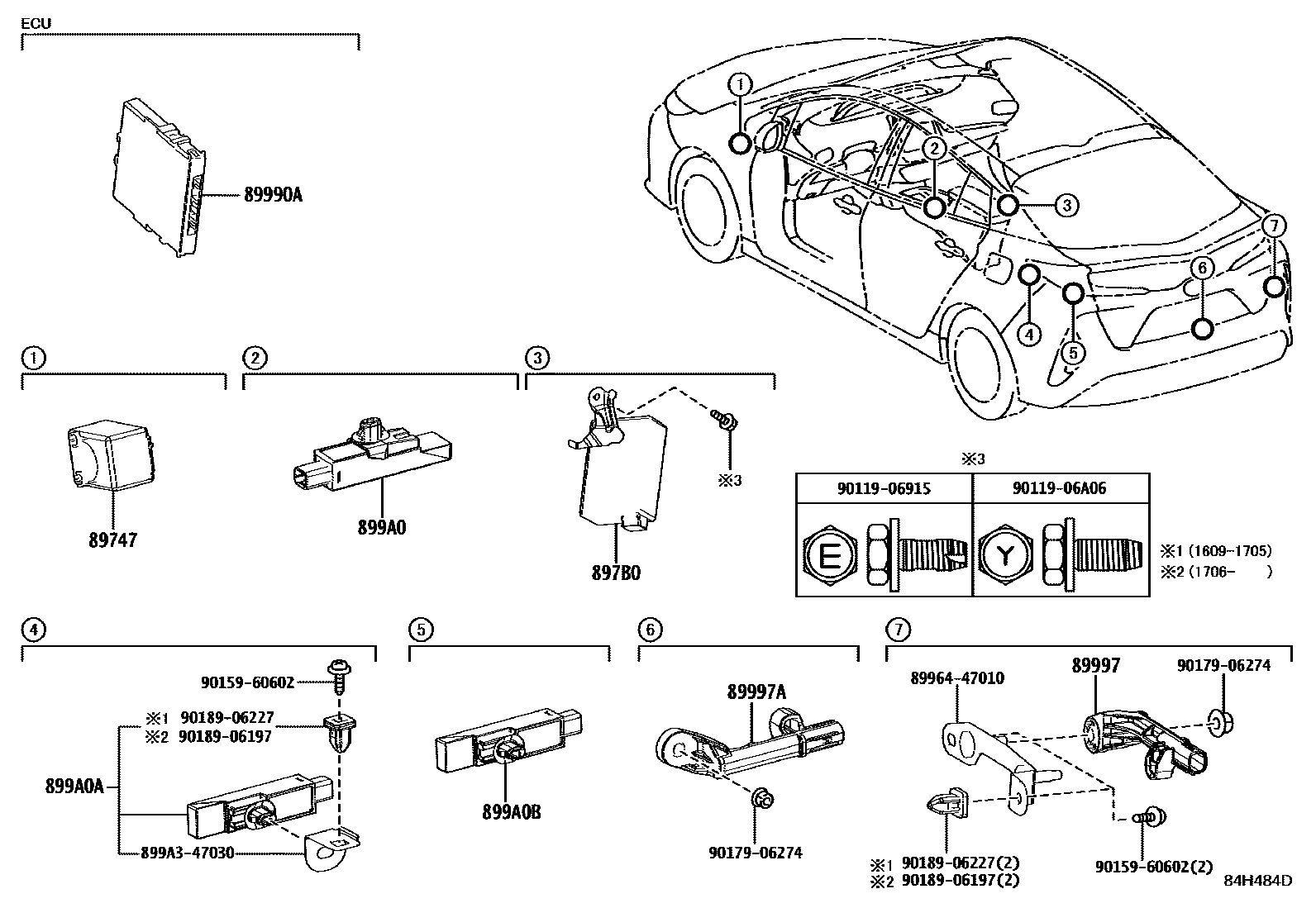 ECU

89990A

1
2
3
4
5
6
7

1

89747

2

899A0

3

※3

897B0

※3

| 90119-06915 | 90119-06A06 |
|---|---|
| E | Y |

※1 (1609-1705)
※2 (1706- )

4

90159-60602
※1 90189-06227
※2 90189-06197
899A0A
899A3-47030

5

899A0B

6

89997A
90179-06274

7

89964-47010
89997
90179-06274
※1 90189-06227(2)
※2 90189-06197(2)
90159-60602(2)

84H484D